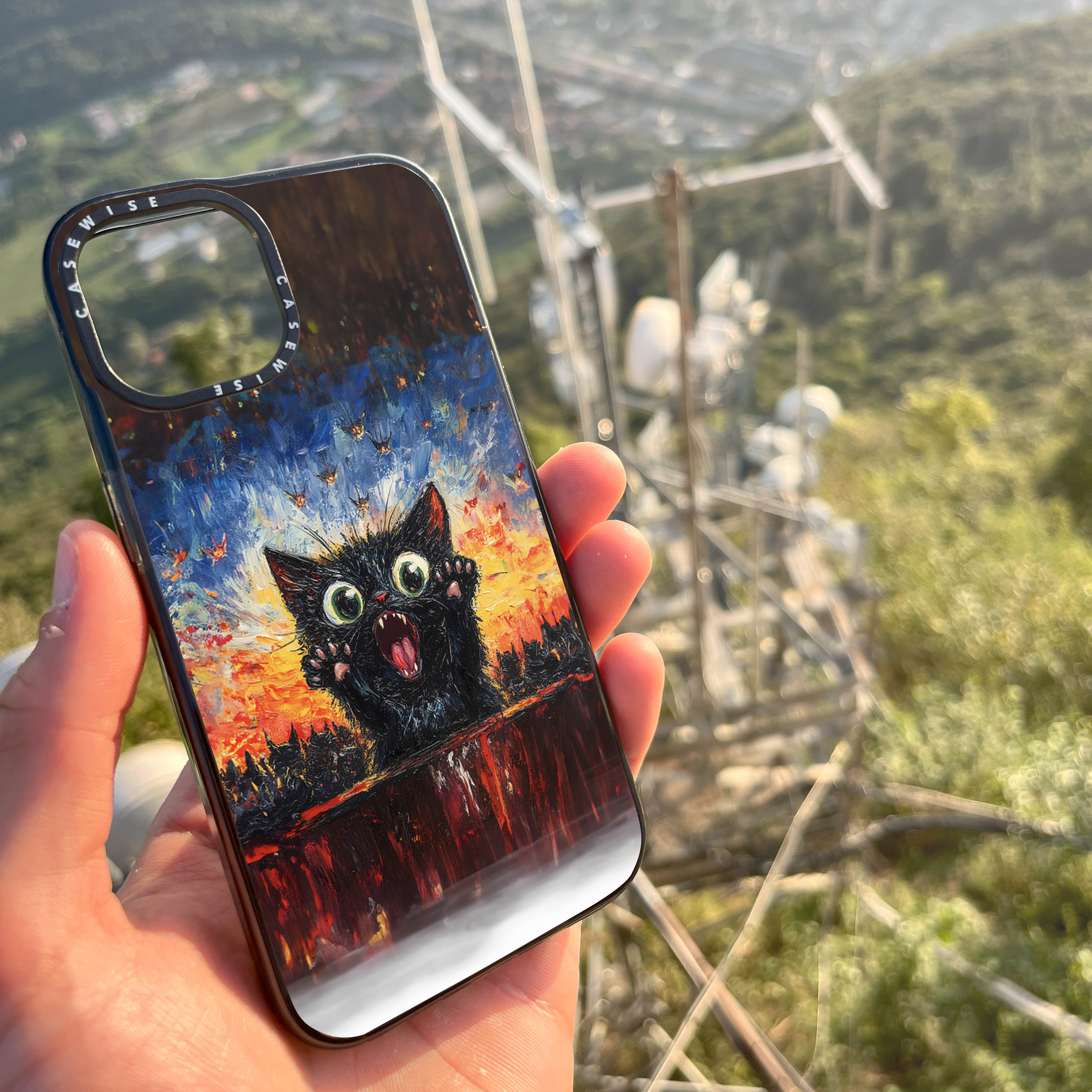 CASEWISE CASEWISE