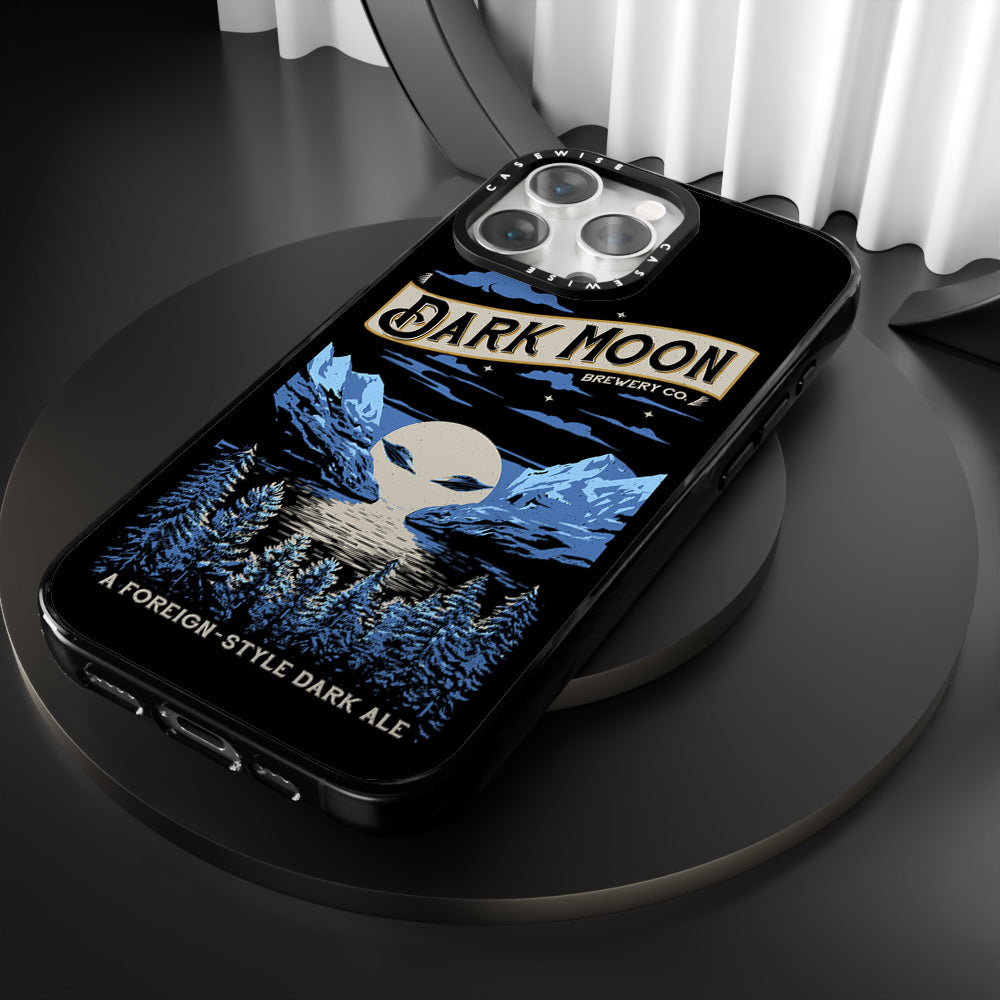 CASEWISE
CASEWISE
DARK MOON
BREWERY CO.
A FOREIGN-STYLE DARK ALE