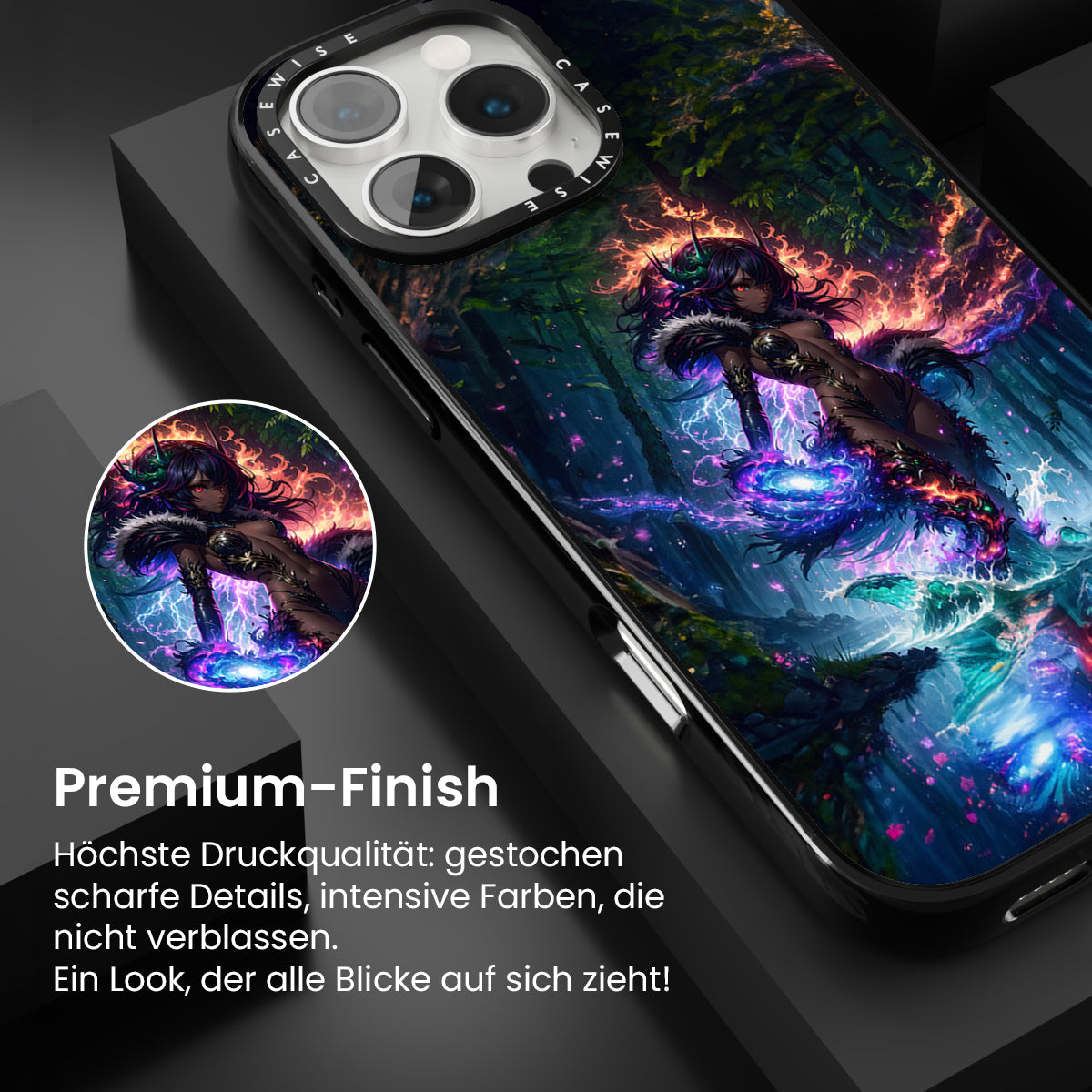 CASEWISE CASEWISE

Premium-Finish

Höchste Druckqualität: gestochen scharfe Details, intensive Farben, die nicht verblassen.
Ein Look, der alle Blicke auf sich zieht!