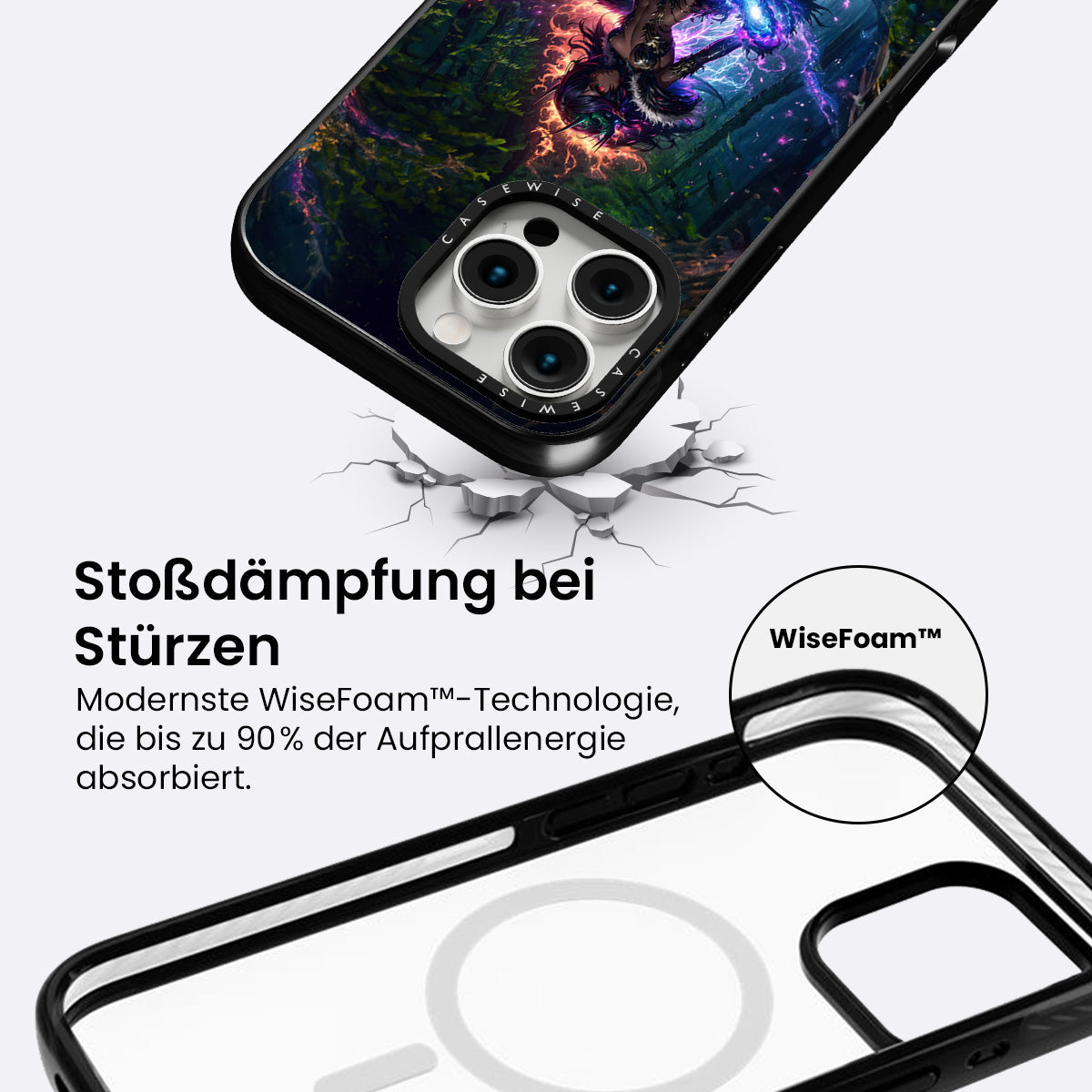 CASEWISE

CASEWISE

Stoßdämpfung bei Stürzen

Modernste WiseFoam™-Technologie, die bis zu 90% der Aufprallenergie absorbiert.

WiseFoam™