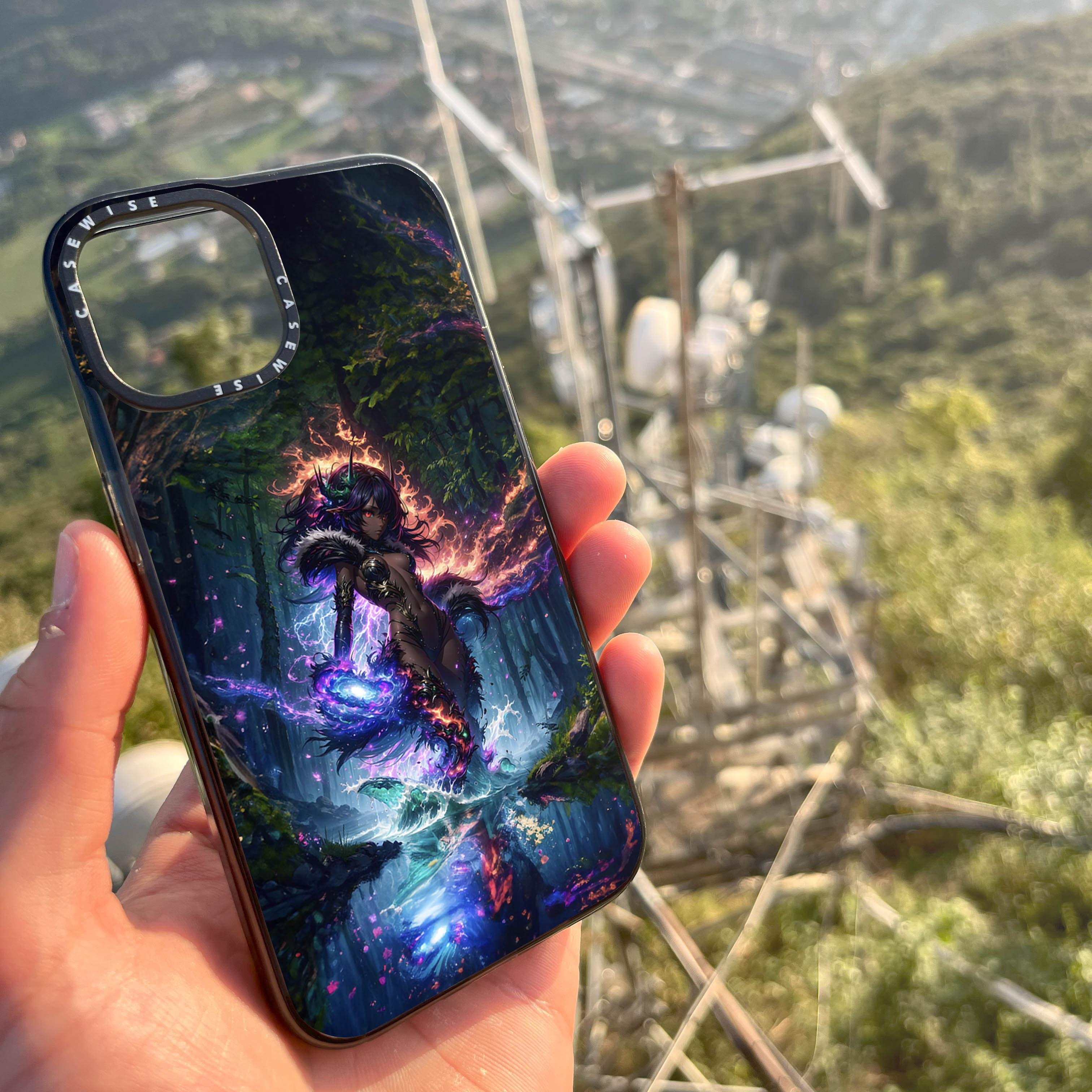 CASEWISE
CASEWISE