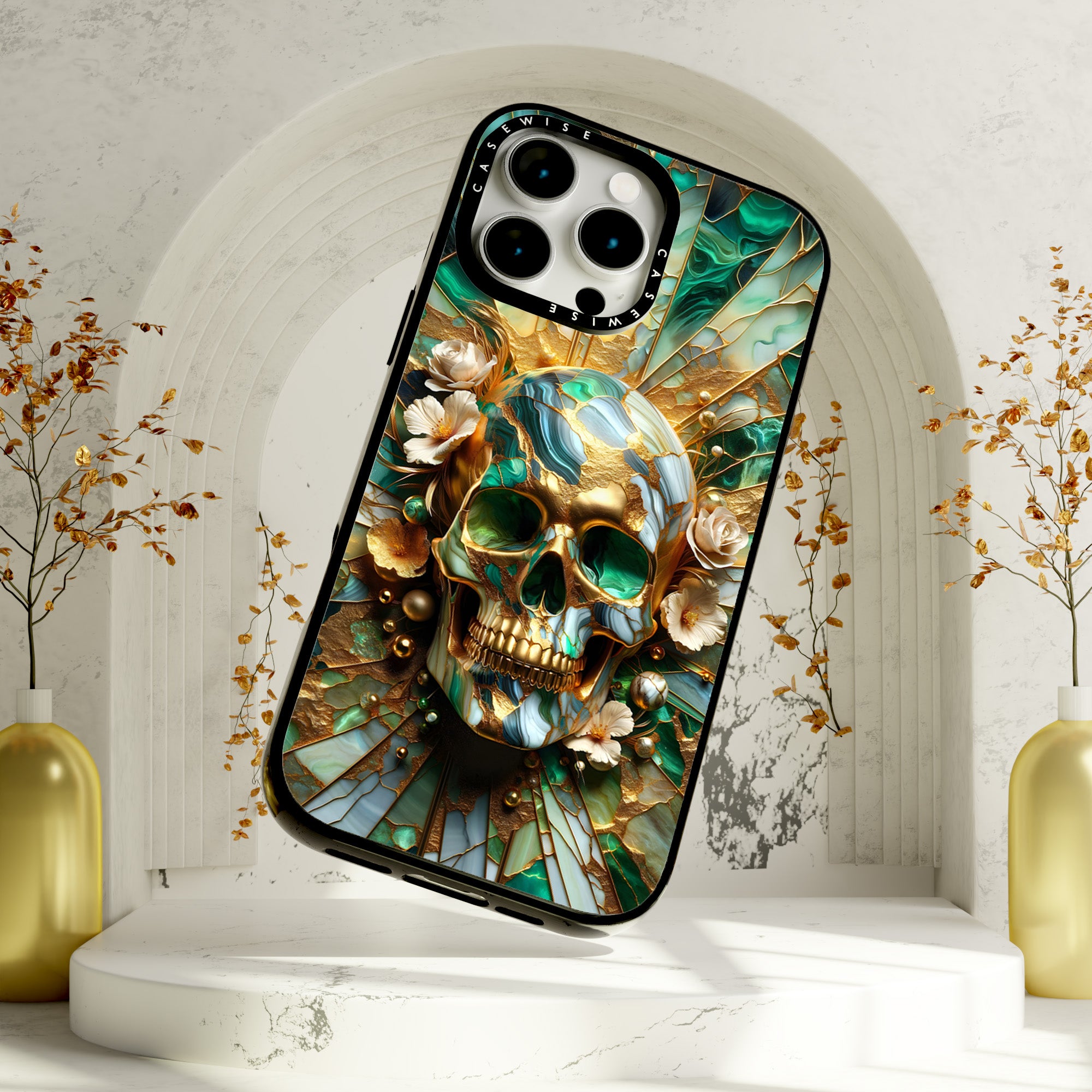 CASEWISE
CASEWISE