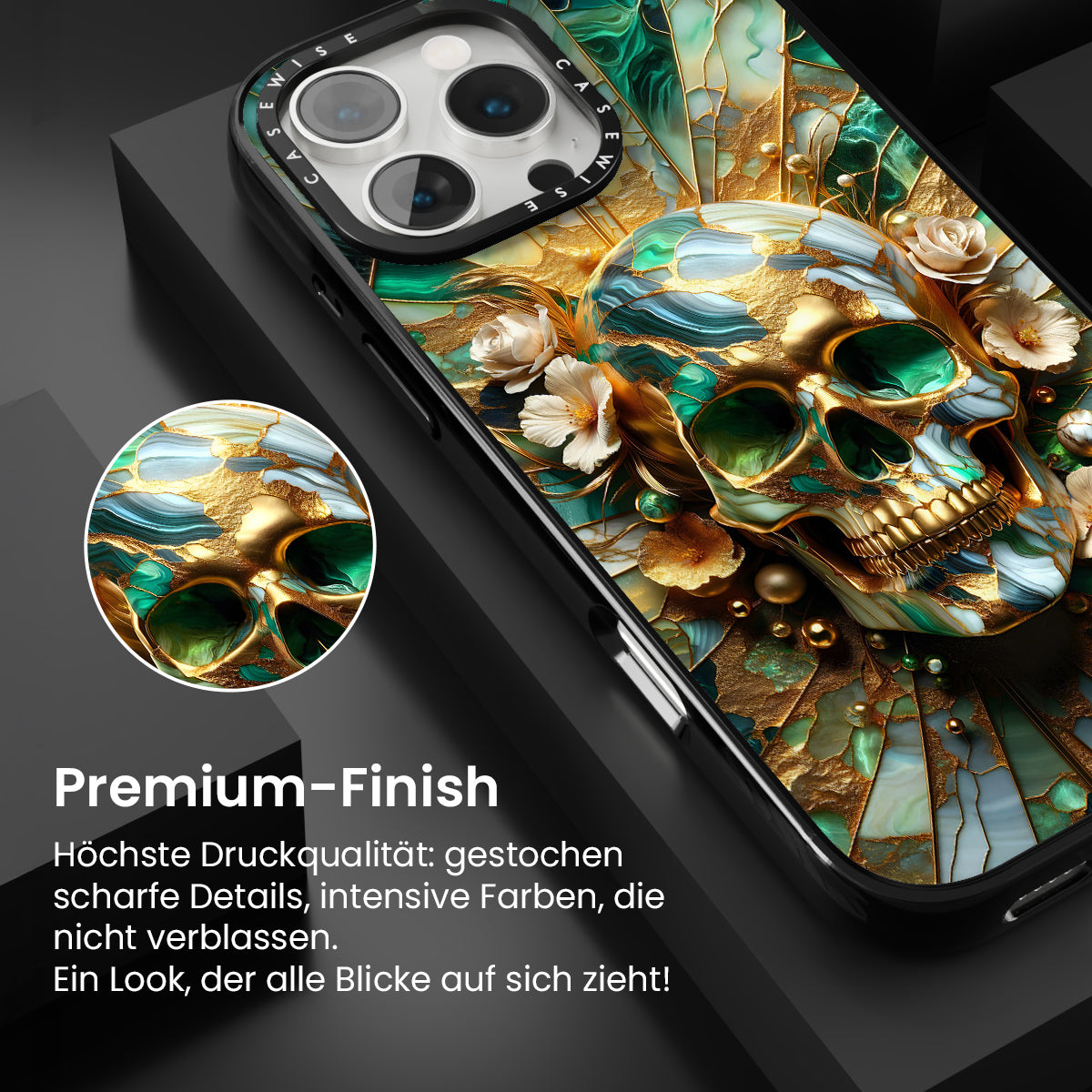 CASEWISE CASEWISE

Premium-Finish

Höchste Druckqualität: gestochen scharfe Details, intensive Farben, die nicht verblassen.
Ein Look, der alle Blicke auf sich zieht!