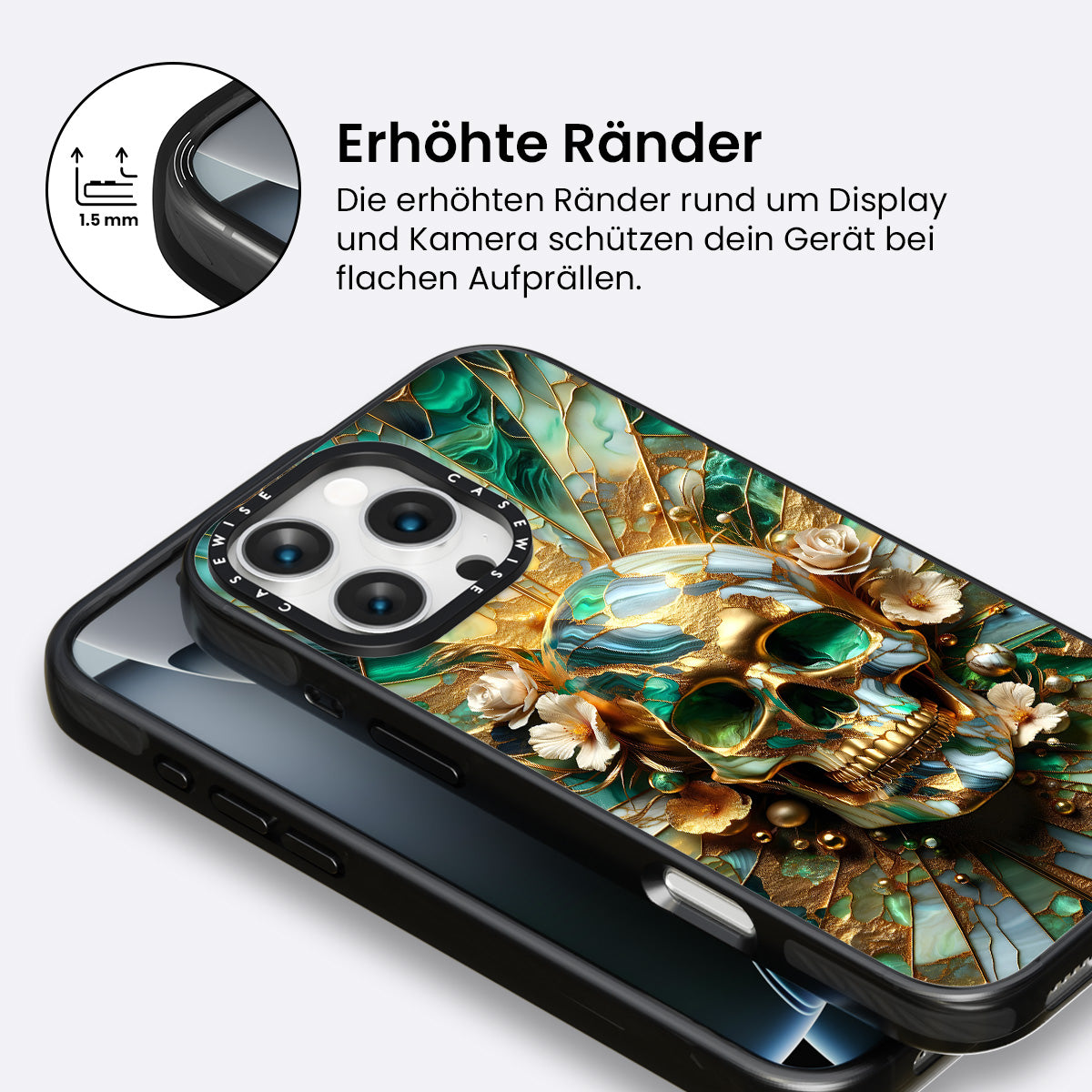 1.5 mm

Erhöhte Ränder

Die erhöhten Ränder rund um Display und Kamera schützen dein Gerät bei flachen Aufprällen.

CASEWISE CASEWISE