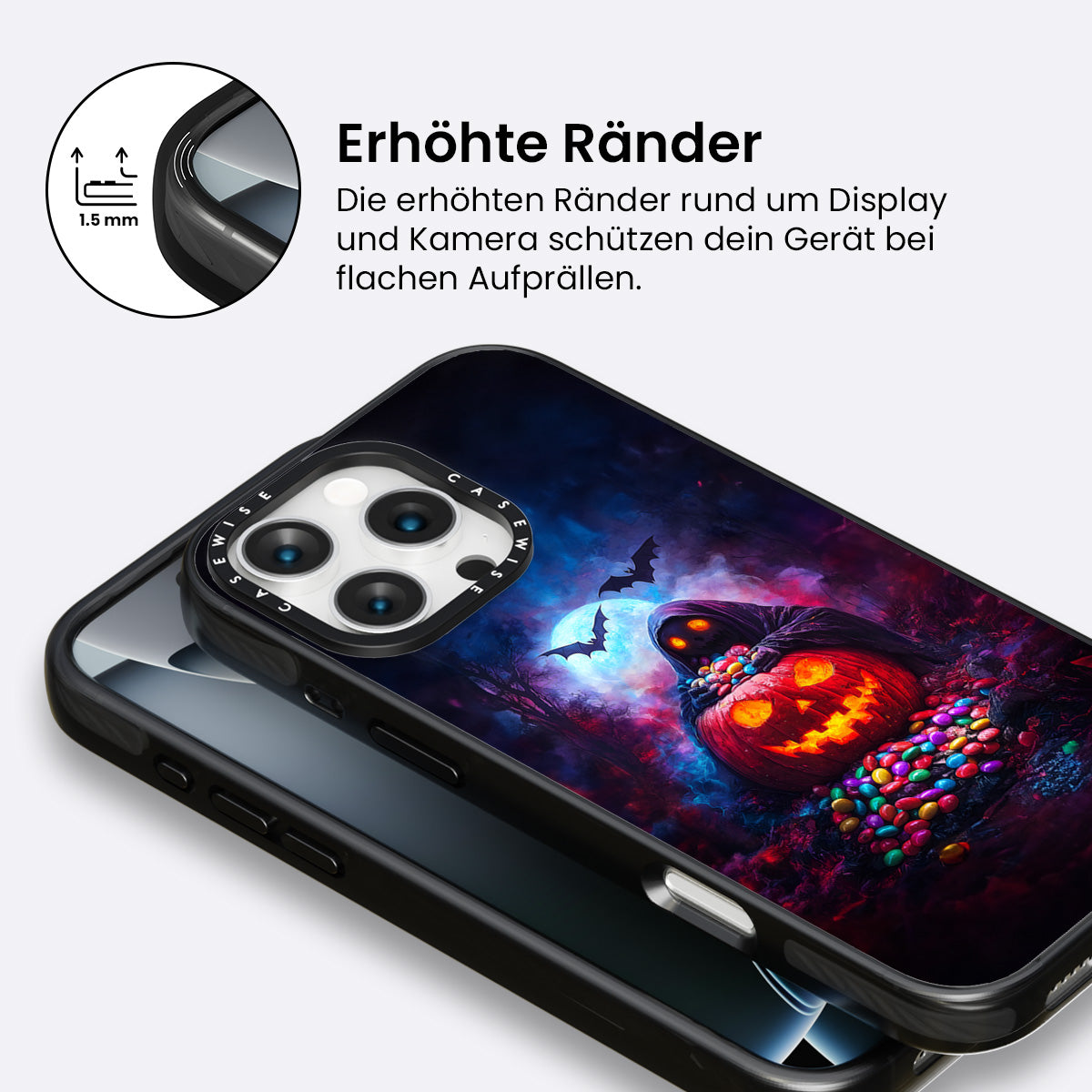 1.5 mm

Erhöhte Ränder

Die erhöhten Ränder rund um Display und Kamera schützen dein Gerät bei flachen Aufprällen.

CASEWISE CASEWISE