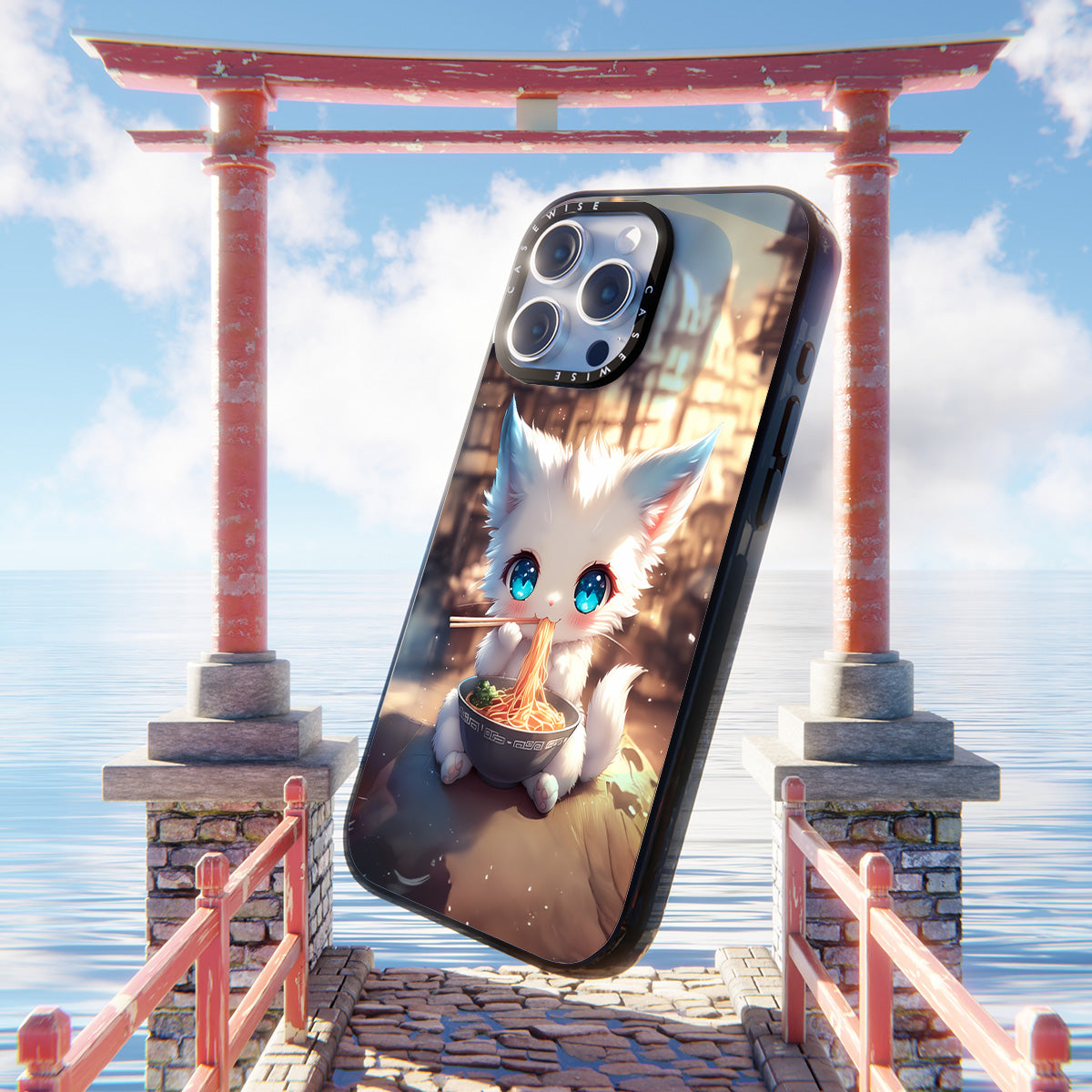 CASEWISE CASEWISE