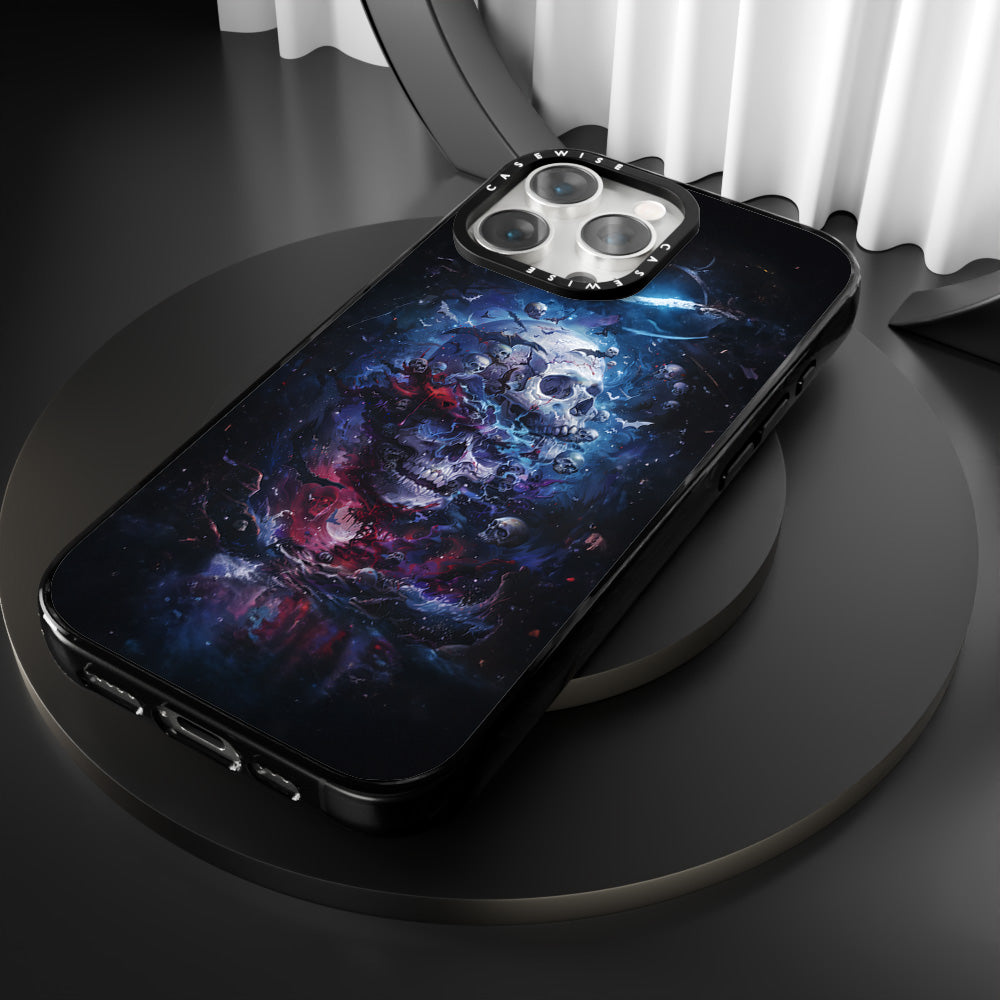 CASEWISE
CASEWISE