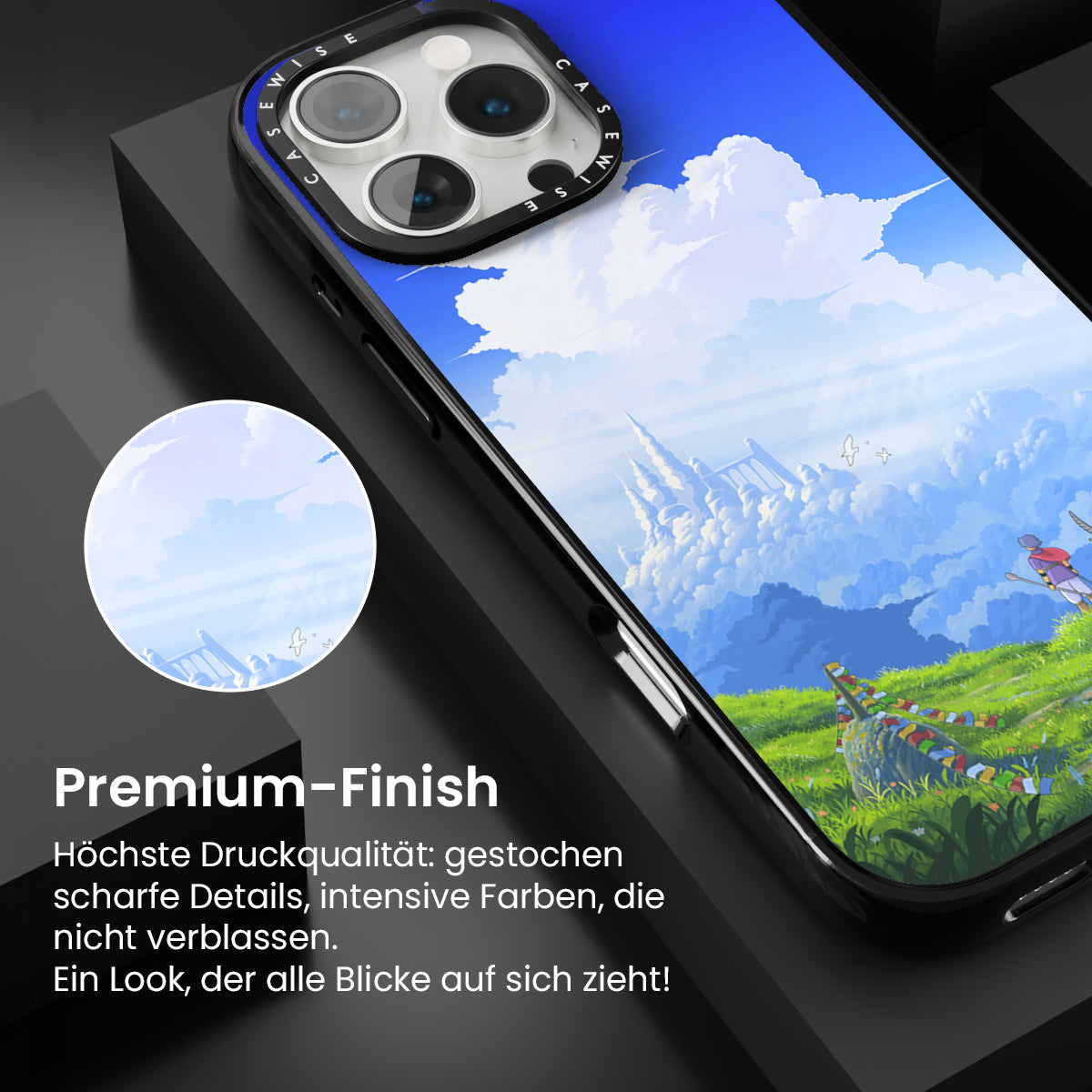 CASEWISE CASEWISE

Premium-Finish

Höchste Druckqualität: gestochen scharfe Details, intensive Farben, die nicht verblassen.
Ein Look, der alle Blicke auf sich zieht!