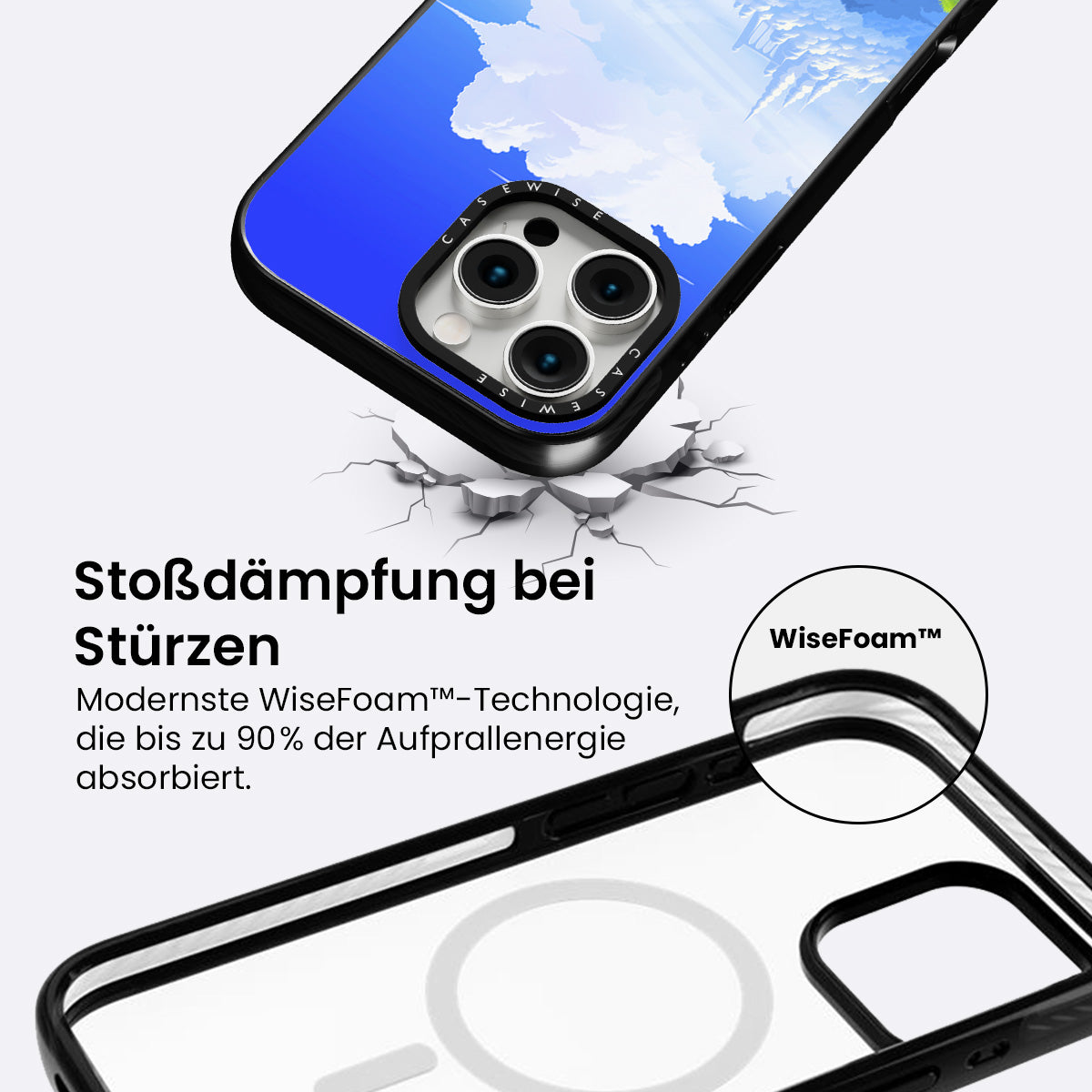 CASEWISE

CASEWISE

Stoßdämpfung bei Stürzen

Modernste WiseFoam™-Technologie, die bis zu 90% der Aufprallenergie absorbiert.

WiseFoam™