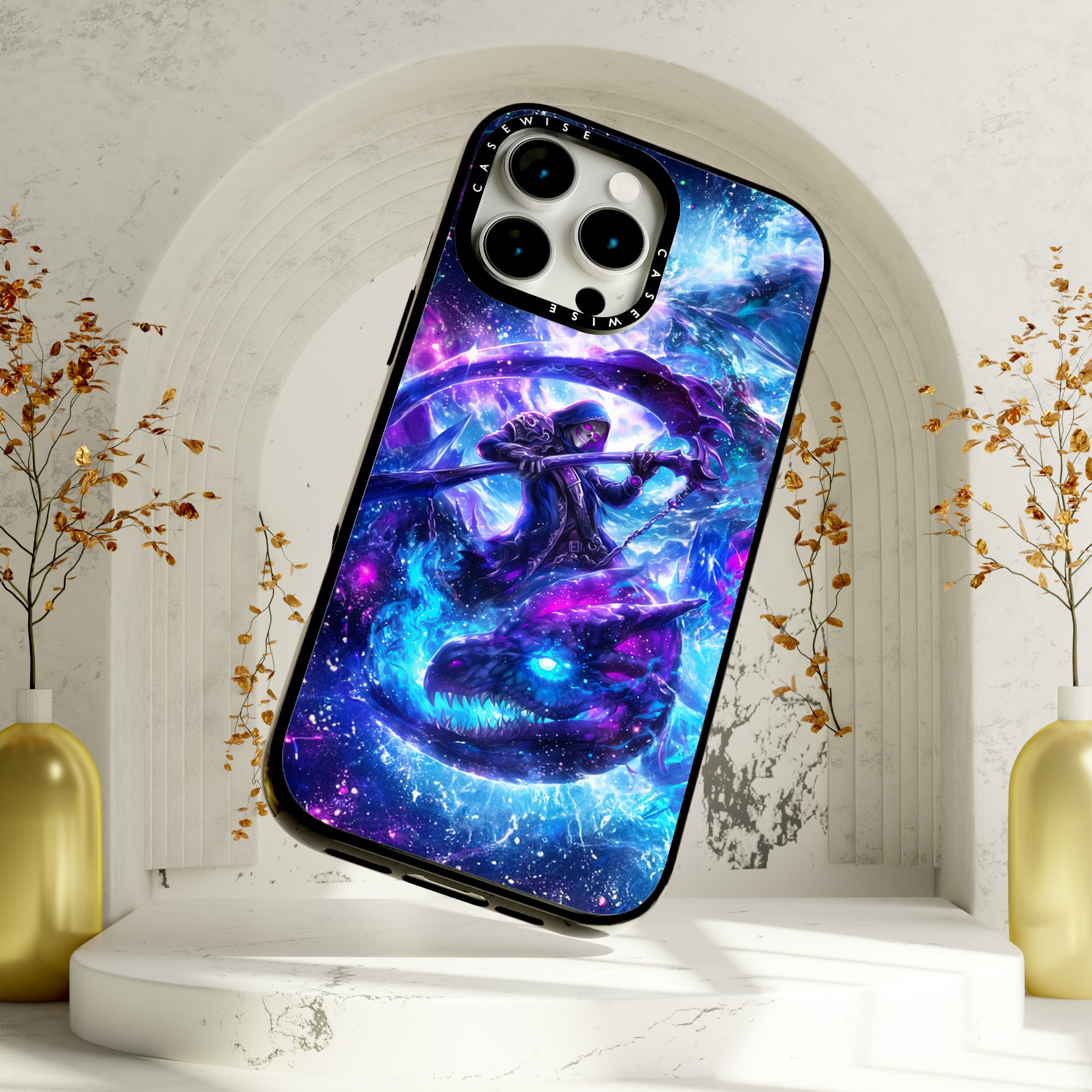 CASEWISE
CASEWISE