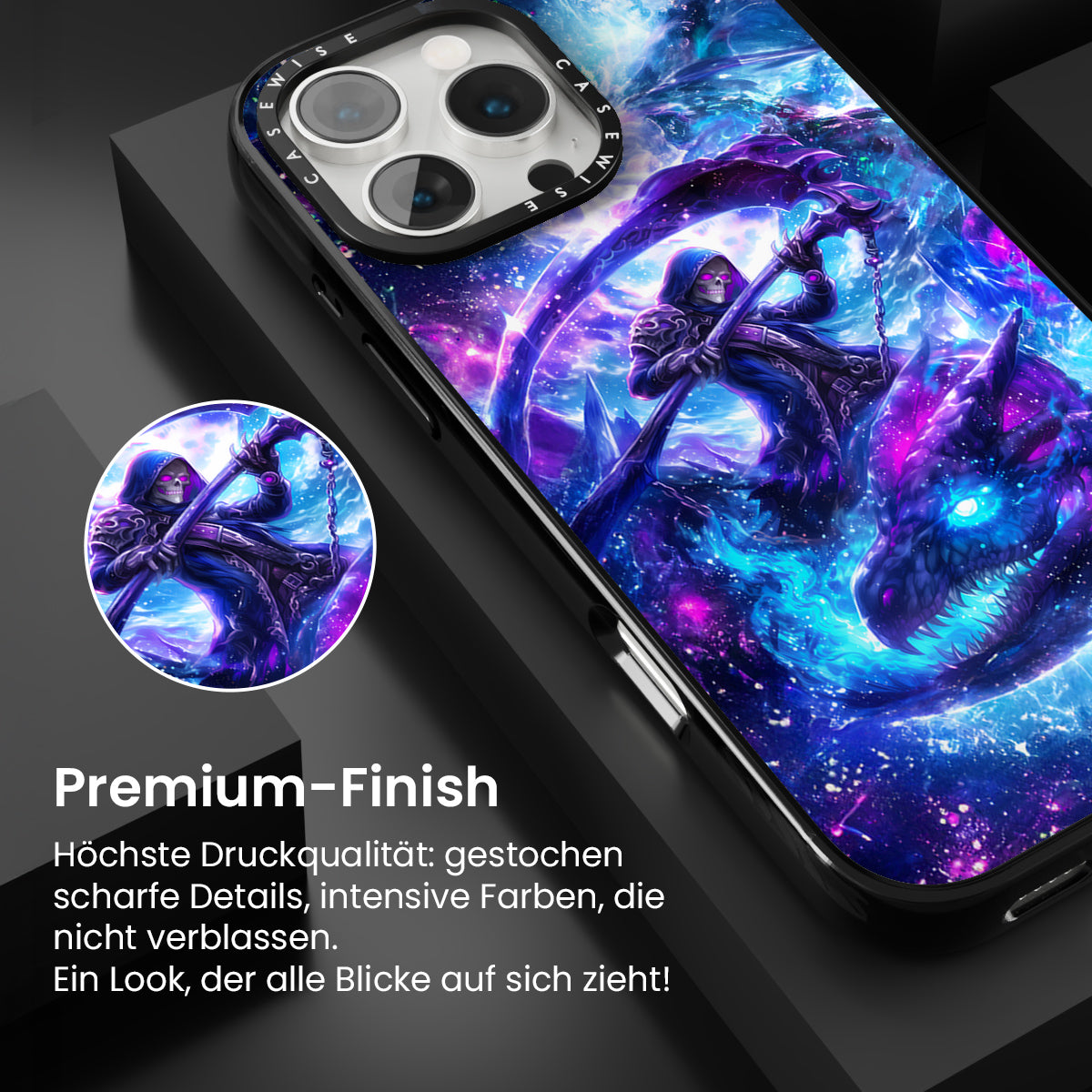 CASEWISE CASEWISE

Premium-Finish

Höchste Druckqualität: gestochen scharfe Details, intensive Farben, die nicht verblassen.
Ein Look, der alle Blicke auf sich zieht!