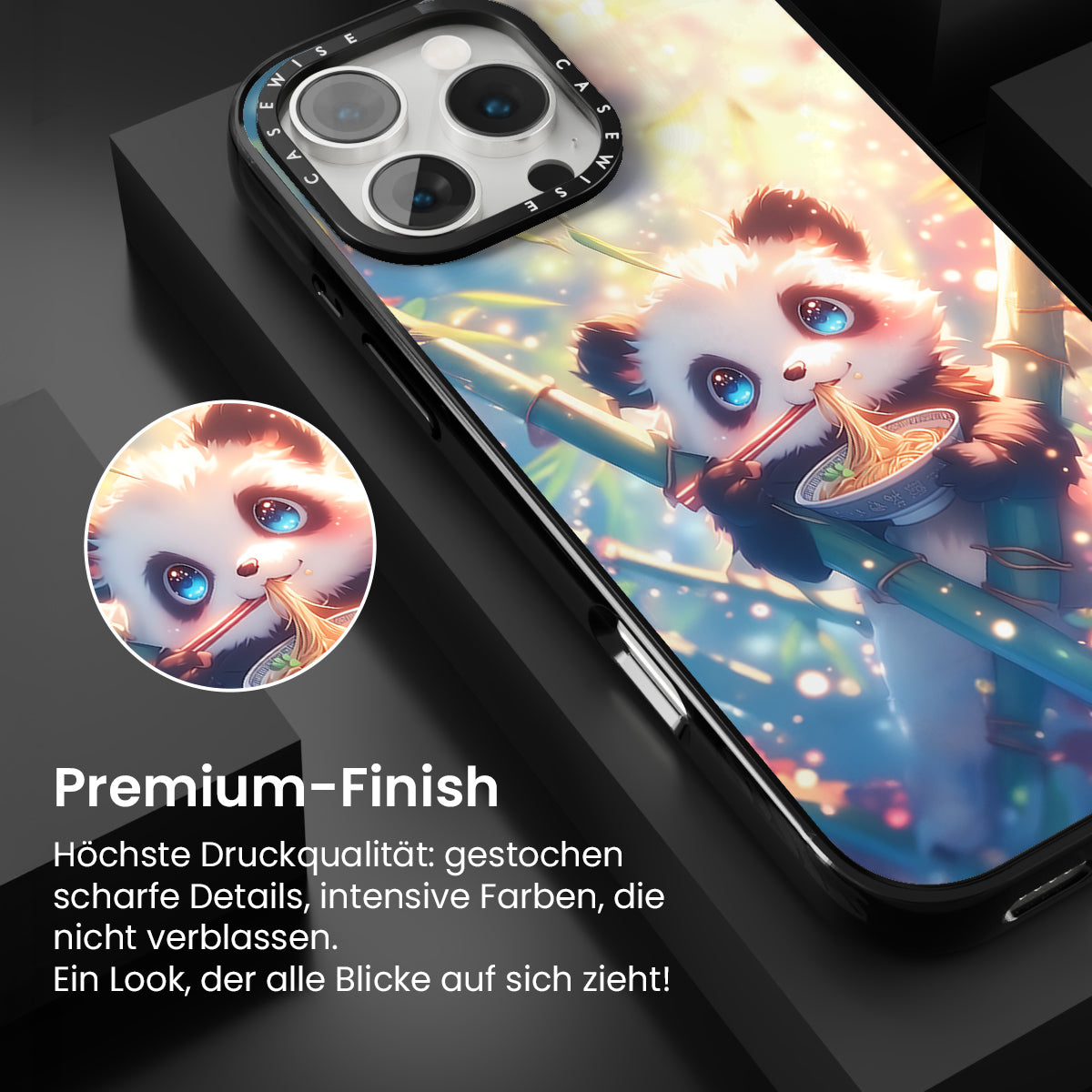 CASEWISE CASEWISE

Premium-Finish

Höchste Druckqualität: gestochen scharfe Details, intensive Farben, die nicht verblassen.
Ein Look, der alle Blicke auf sich zieht!