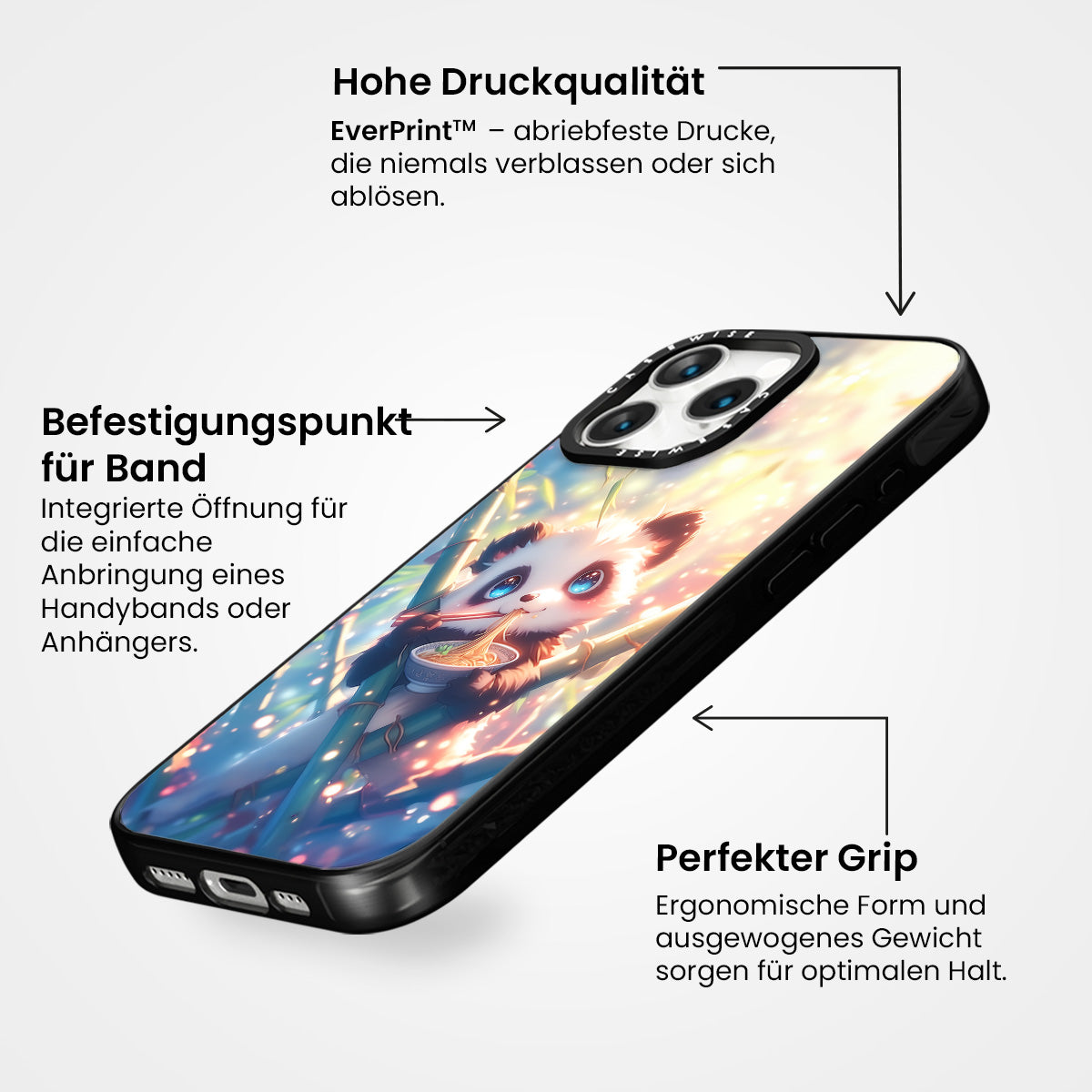 Hohe Druckqualität

EverPrint™ – abriebfeste Drucke, die niemals verblassen oder sich ablösen.

Befestigungspunkt für Band

Integrierte Öffnung für die einfache Anbringung eines Handybands oder Anhängers.

CASEWISE

CASEWISE

Perfekter Grip

Ergonomische Form und ausgewogenes Gewicht sorgen für optimalen Halt.