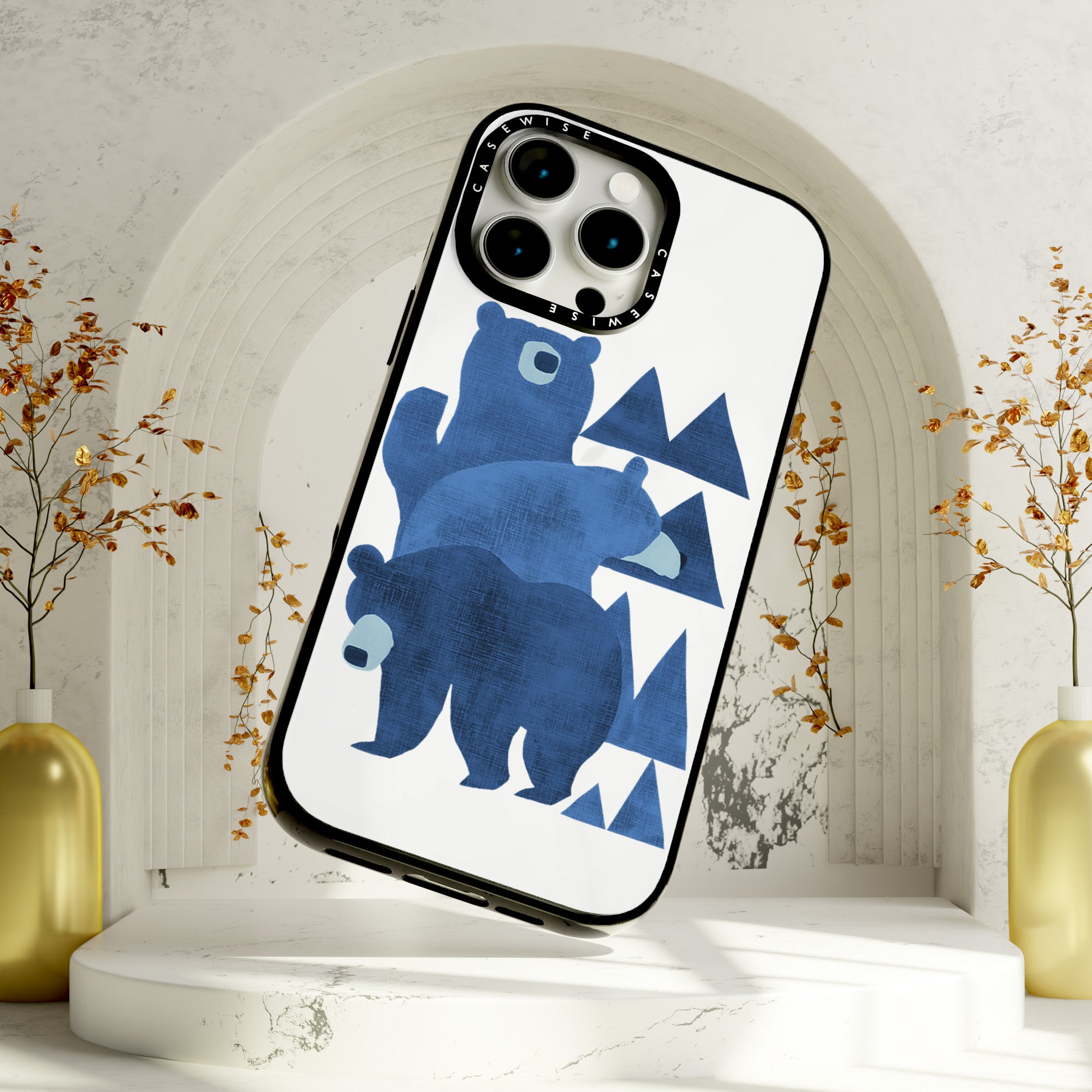 CASEWISE CASEWISE