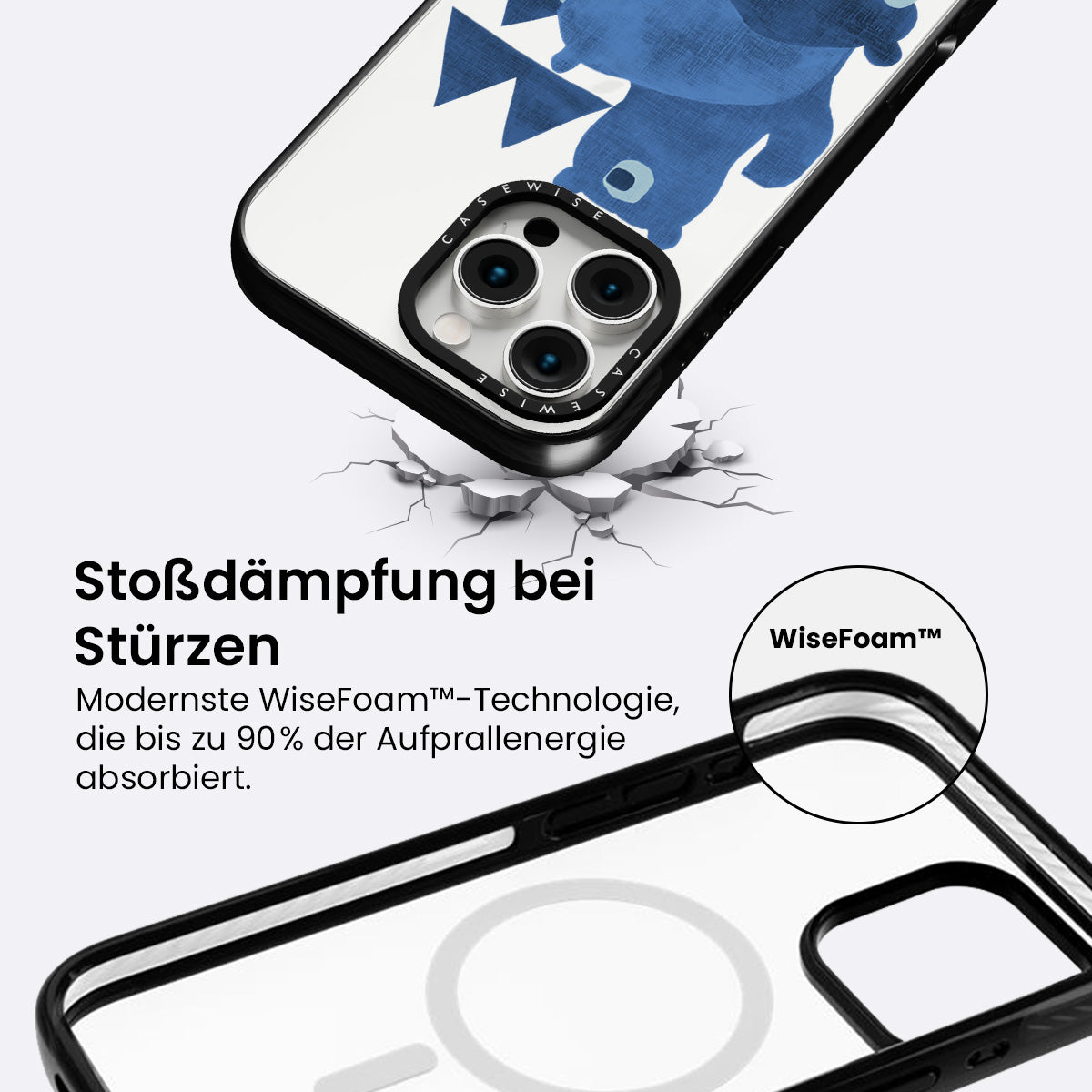 CASEWISE

CASEWISE

Stoßdämpfung bei Stürzen

Modernste WiseFoam™-Technologie, die bis zu 90% der Aufprallenergie absorbiert.

WiseFoam™