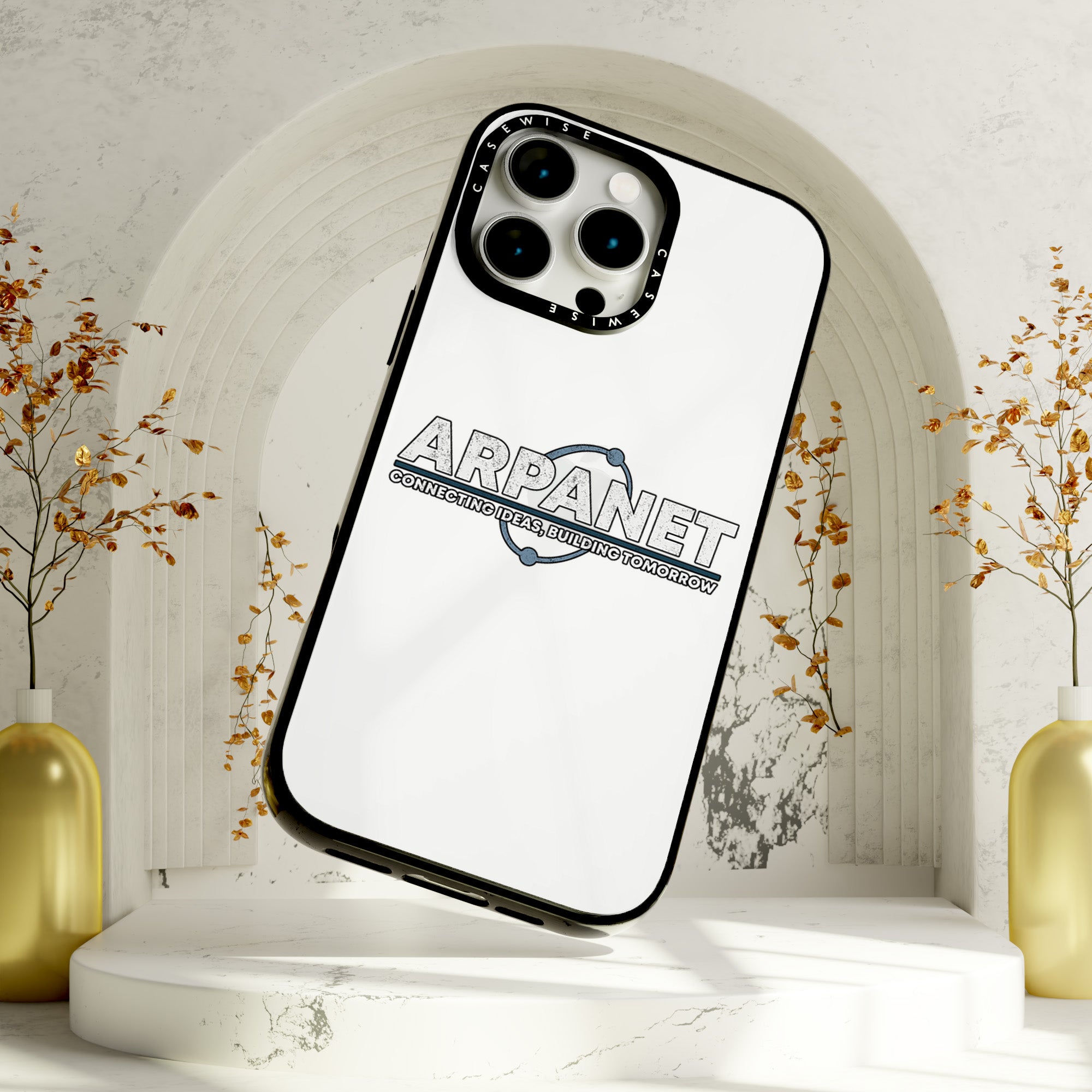 CASEWISE
CASEWISE

ARPANET
CONNECTING IDEAS, BUILDING TOMORROW