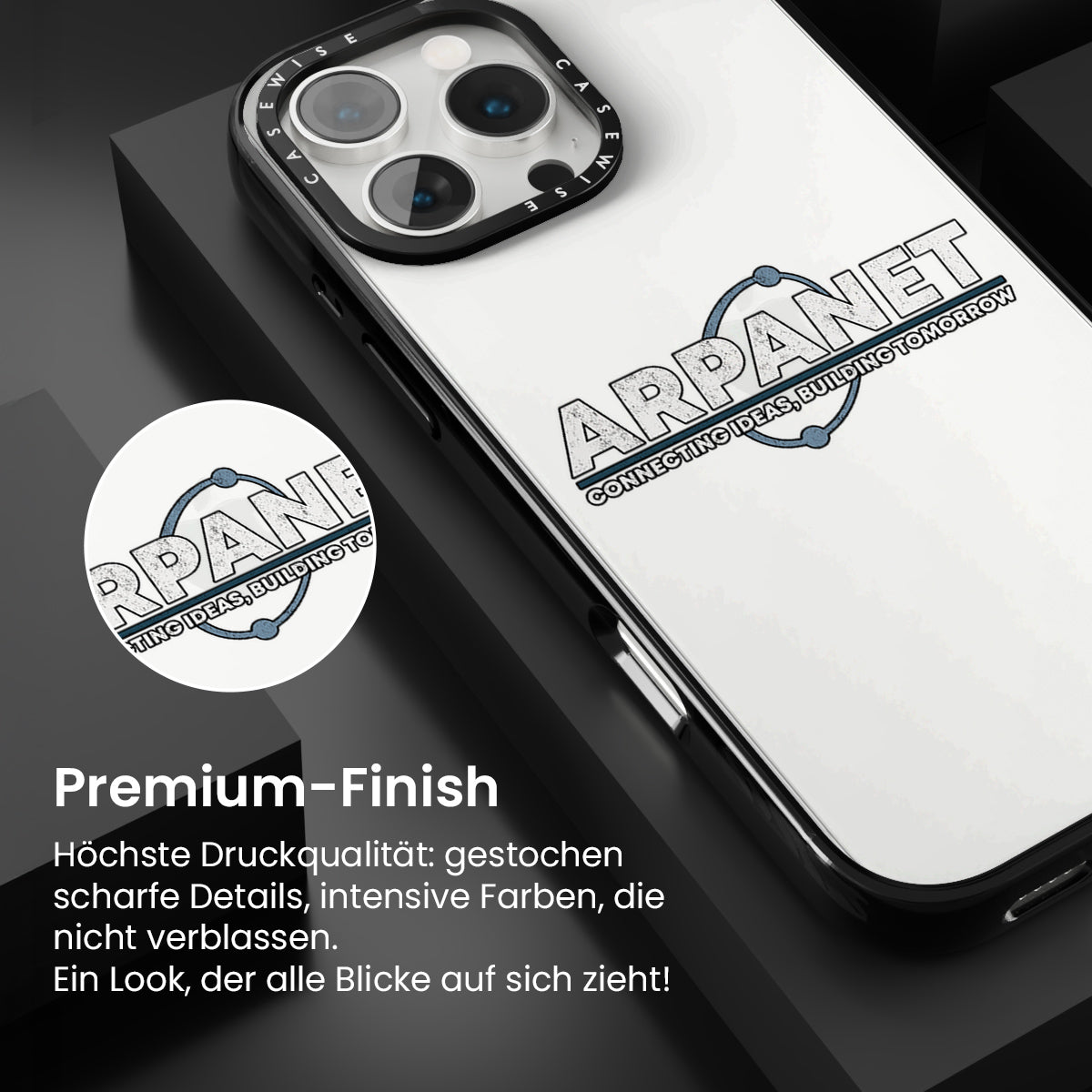 CASEWISE CASEWISE

ARPANET
CONNECTING IDEAS, BUILDING TOMORROW

RPANET
TING IDEAS, BUILDING TO

Premium-Finish

Höchste Druckqualität: gestochen scharfe Details, intensive Farben, die nicht verblassen.
Ein Look, der alle Blicke auf sich zieht!