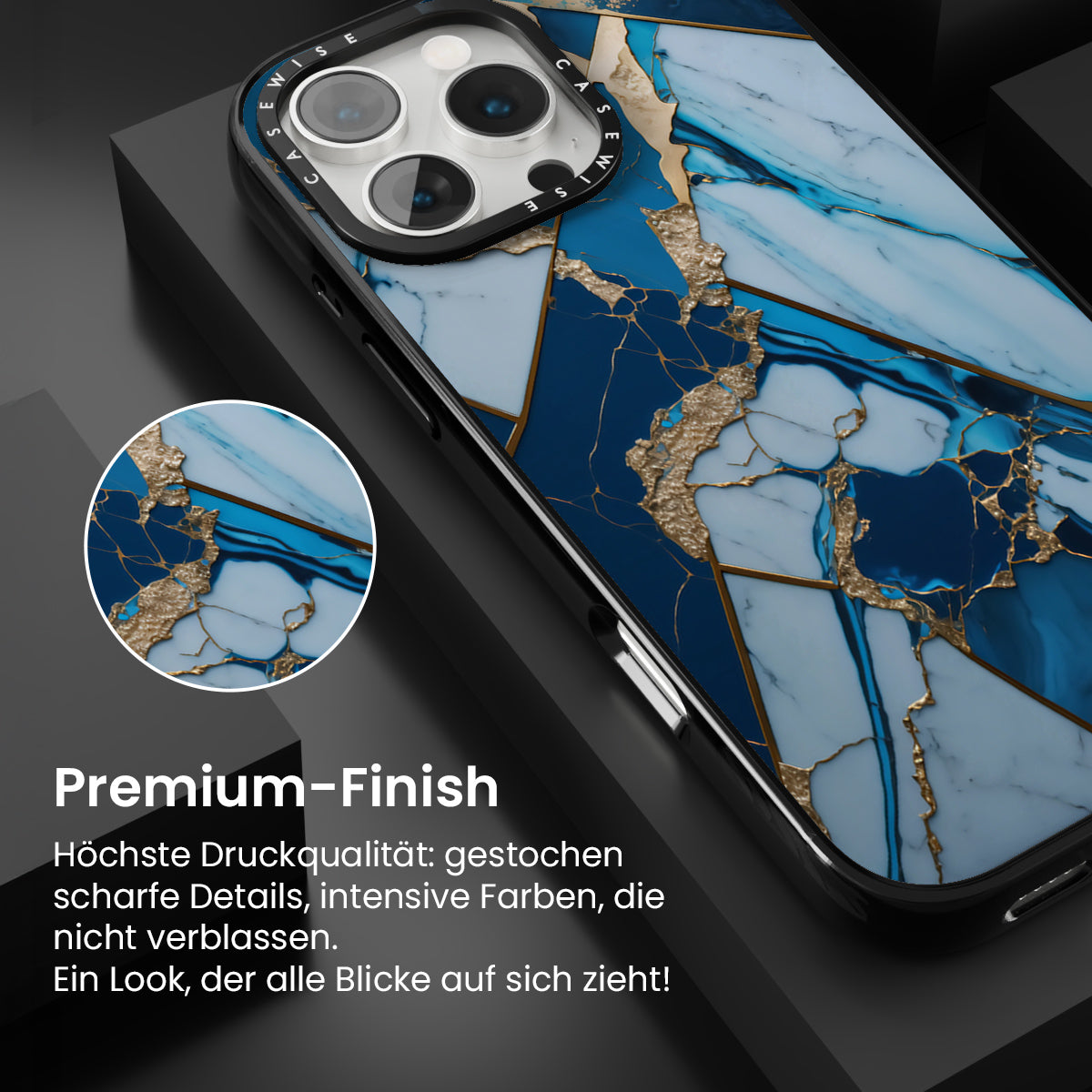 CASEWISE CASEWISE

Premium-Finish

Höchste Druckqualität: gestochen scharfe Details, intensive Farben, die nicht verblassen.
Ein Look, der alle Blicke auf sich zieht!