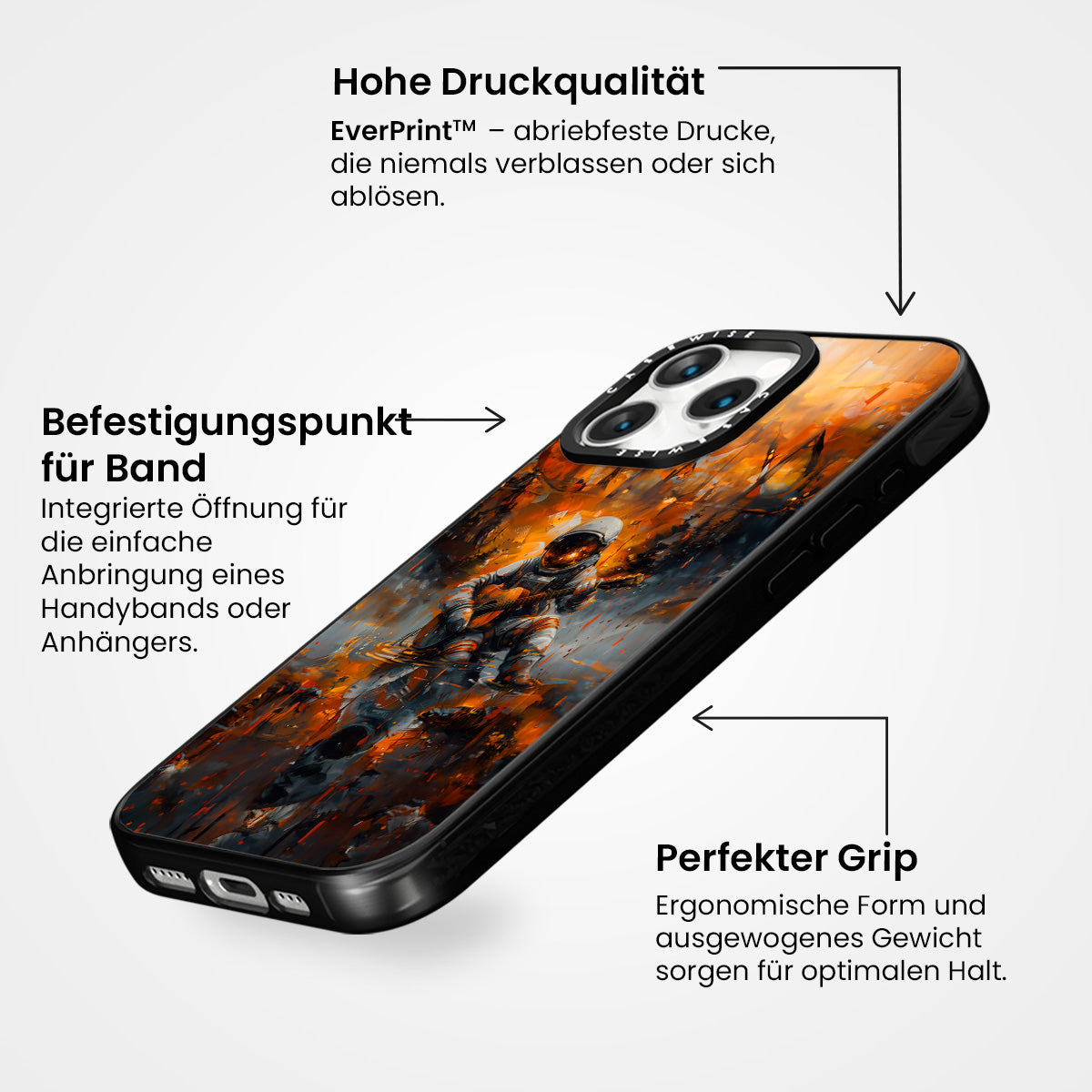 Hohe Druckqualität

EverPrint™ – abriebfeste Drucke, die niemals verblassen oder sich ablösen.

Befestigungspunkt für Band

Integrierte Öffnung für die einfache Anbringung eines Handybands oder Anhängers.

CASEWISE

CASEWISE

Perfekter Grip

Ergonomische Form und ausgewogenes Gewicht sorgen für optimalen Halt.