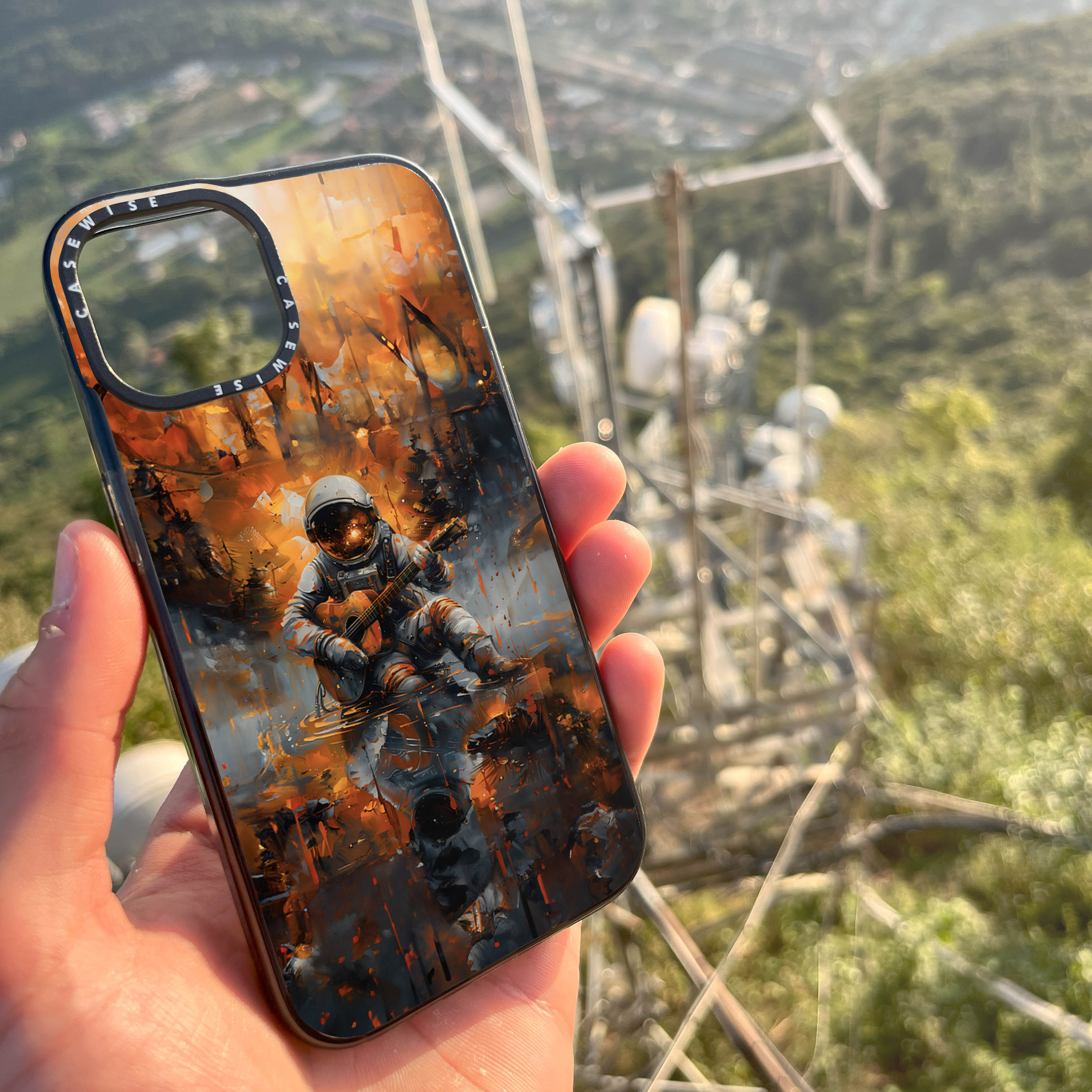 CASEWISE
CASEWISE