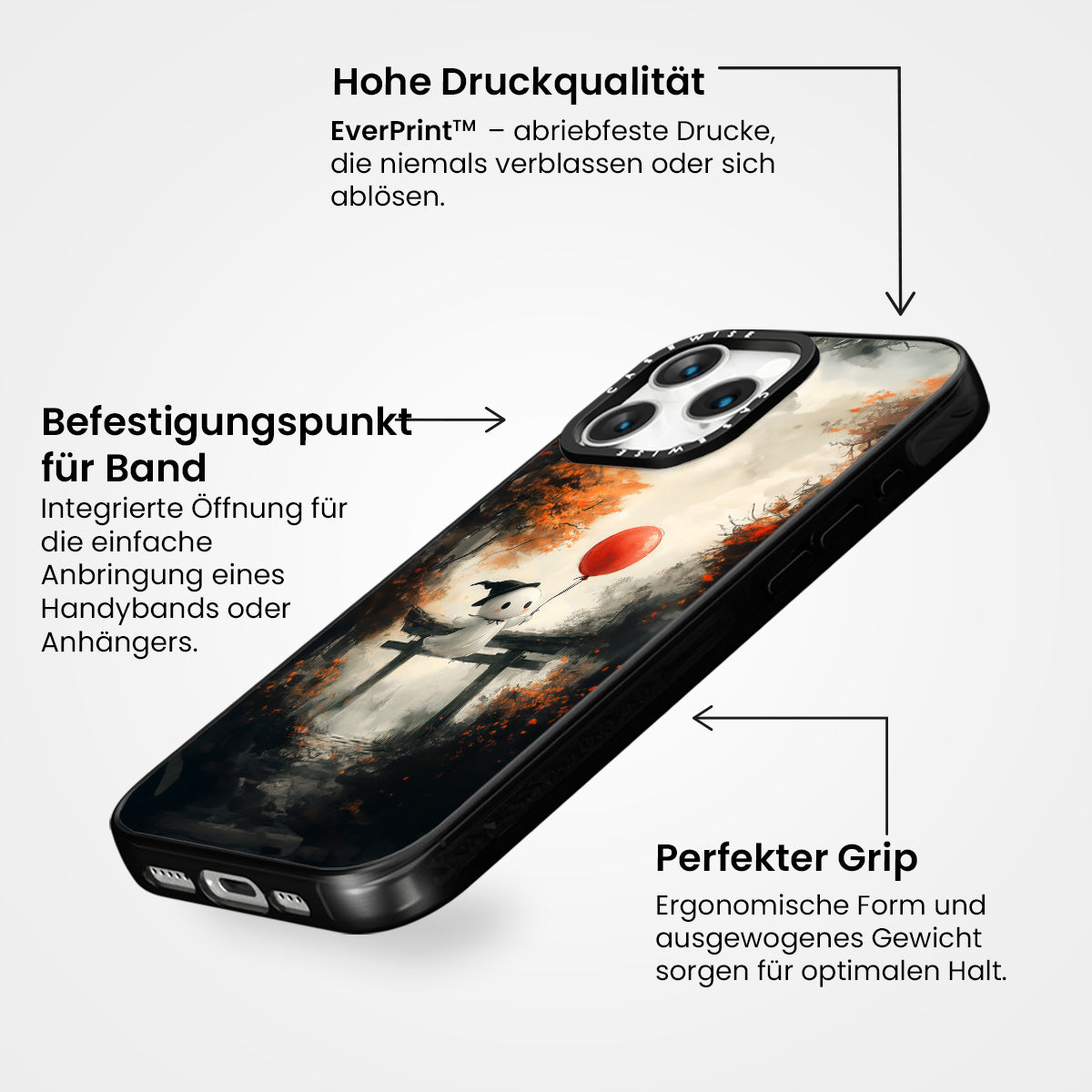 Hohe Druckqualität

EverPrint™ – abriebfeste Drucke, die niemals verblassen oder sich ablösen.

Befestigungspunkt für Band

Integrierte Öffnung für die einfache Anbringung eines Handybands oder Anhängers.

CASEWISE

CASEWISE

Perfekter Grip

Ergonomische Form und ausgewogenes Gewicht sorgen für optimalen Halt.