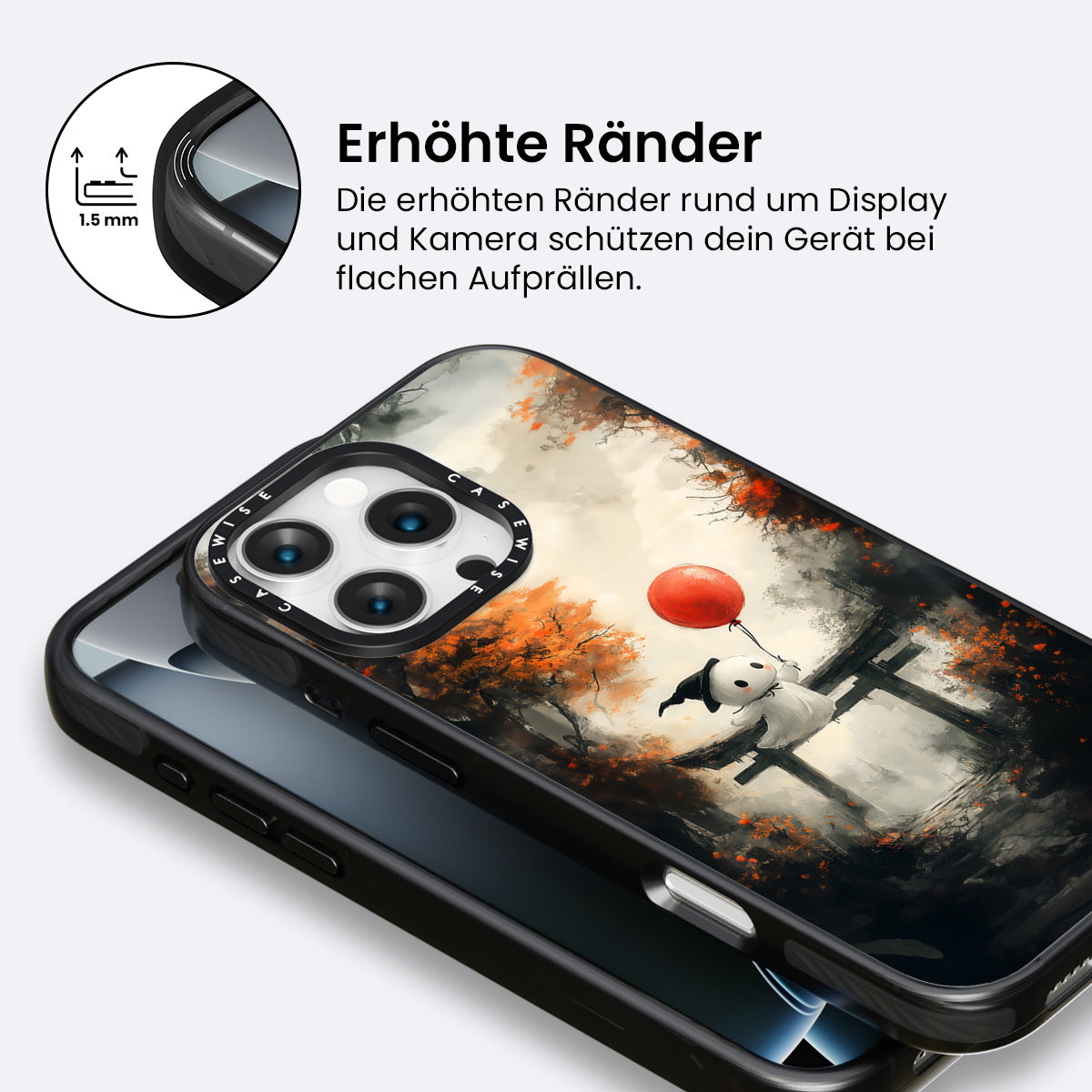 1.5 mm

Erhöhte Ränder

Die erhöhten Ränder rund um Display und Kamera schützen dein Gerät bei flachen Aufprällen.

CASEWISE CASEWISE