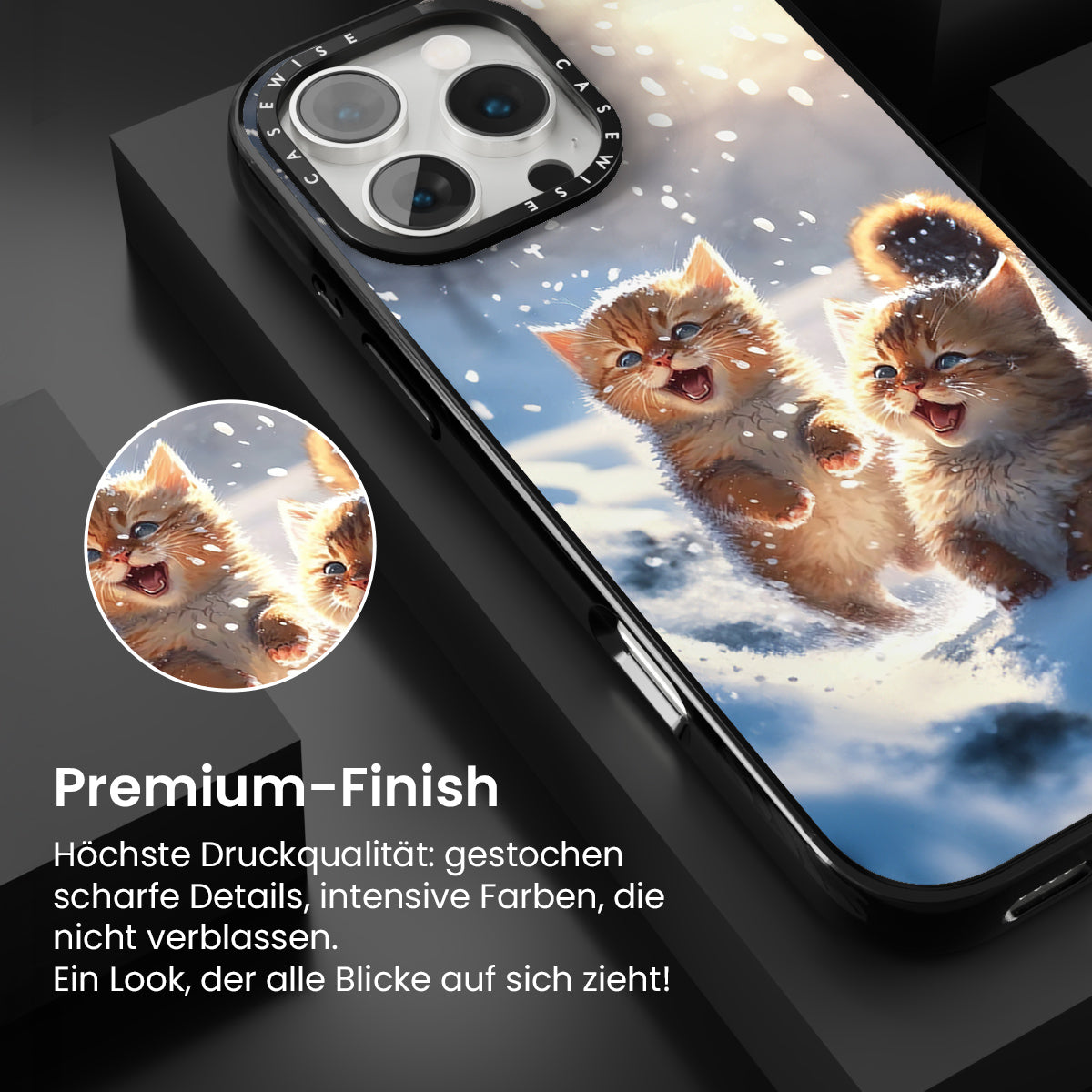 CASEWISE CASEWISE

Premium-Finish

Höchste Druckqualität: gestochen scharfe Details, intensive Farben, die nicht verblassen.
Ein Look, der alle Blicke auf sich zieht!