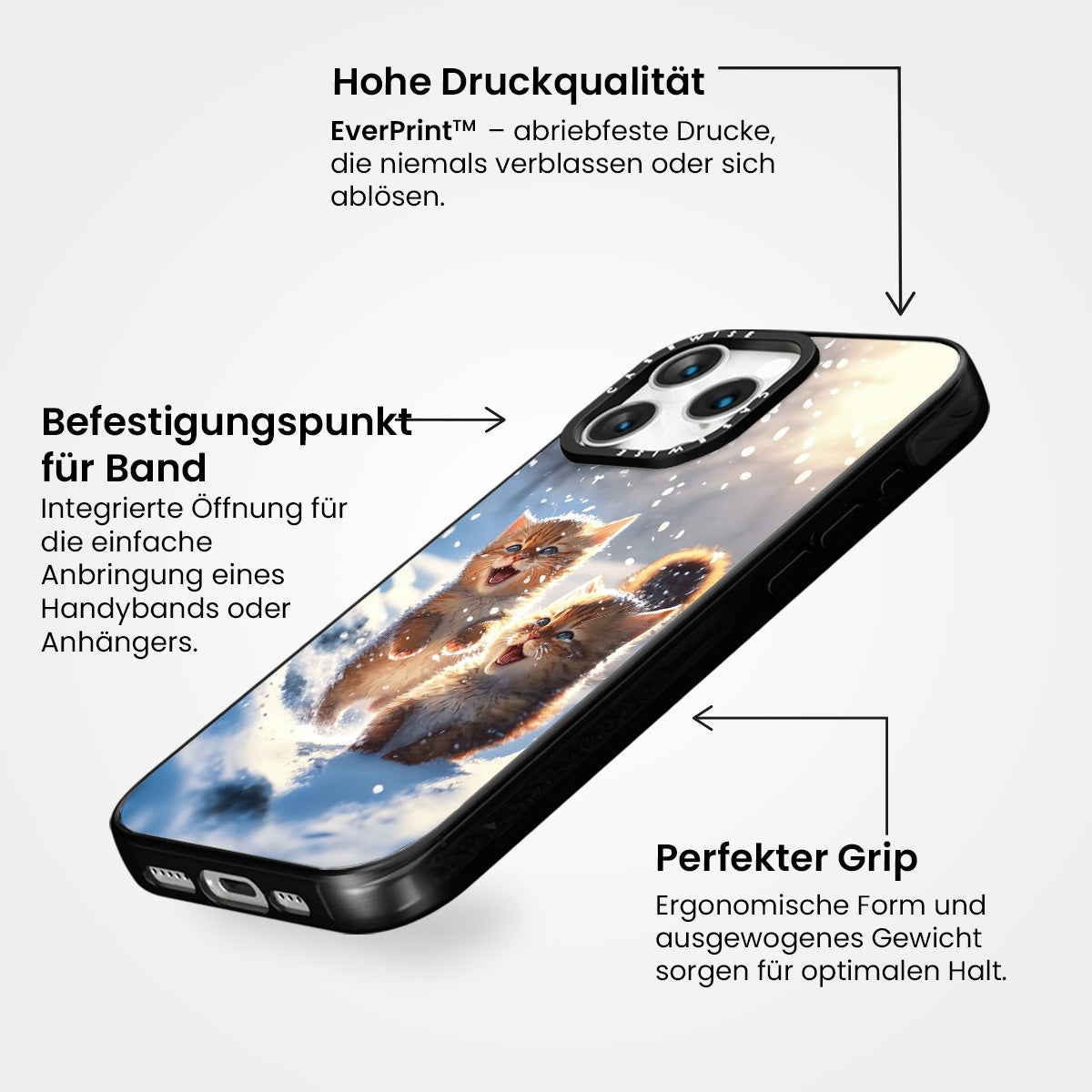 Hohe Druckqualität

EverPrint™ – abriebfeste Drucke, die niemals verblassen oder sich ablösen.

Befestigungspunkt für Band

Integrierte Öffnung für die einfache Anbringung eines Handybands oder Anhängers.

CASEWISE CASEWISE

Perfekter Grip

Ergonomische Form und ausgewogenes Gewicht sorgen für optimalen Halt.