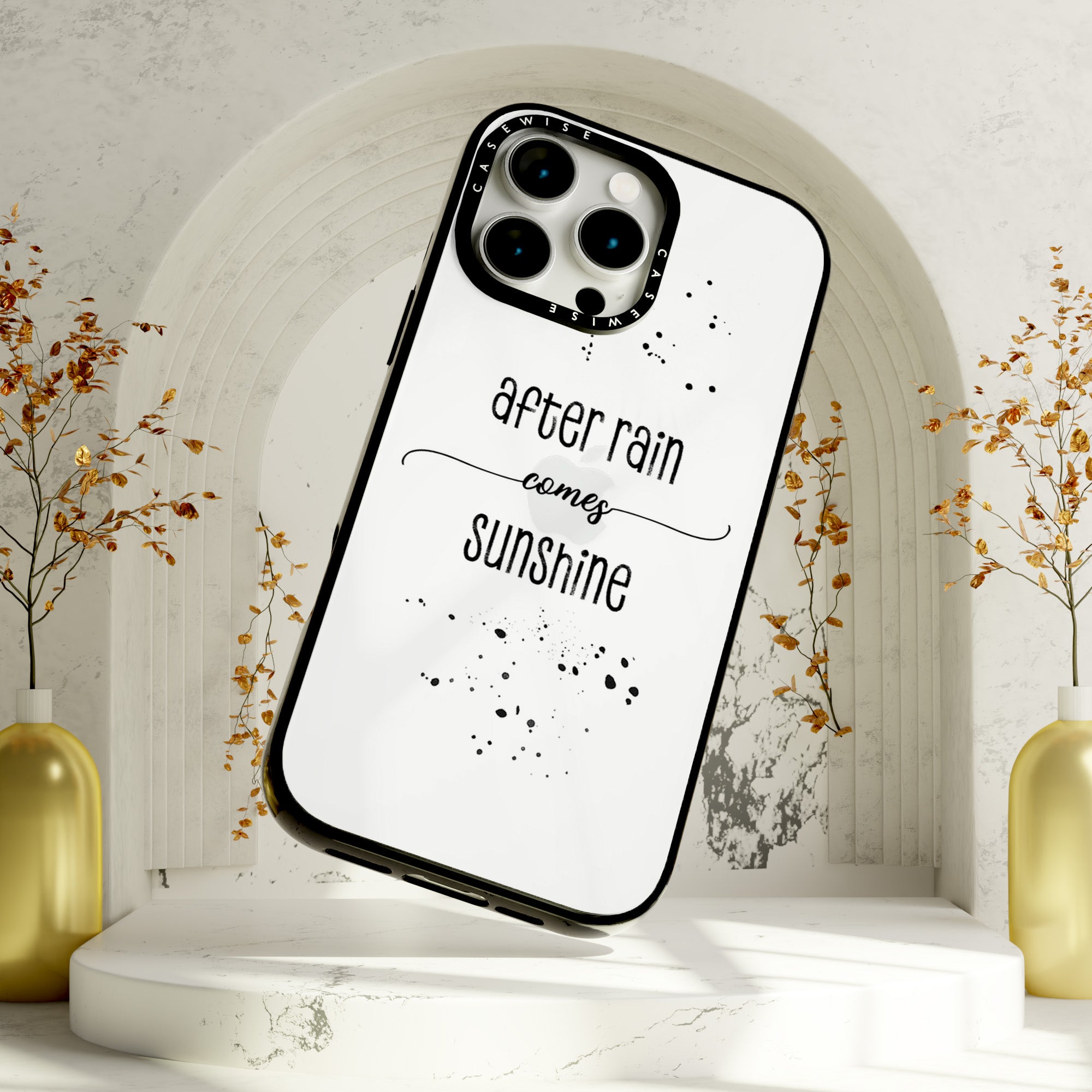 CASEWISE
CASEWISE

after rain
comes
sunshine