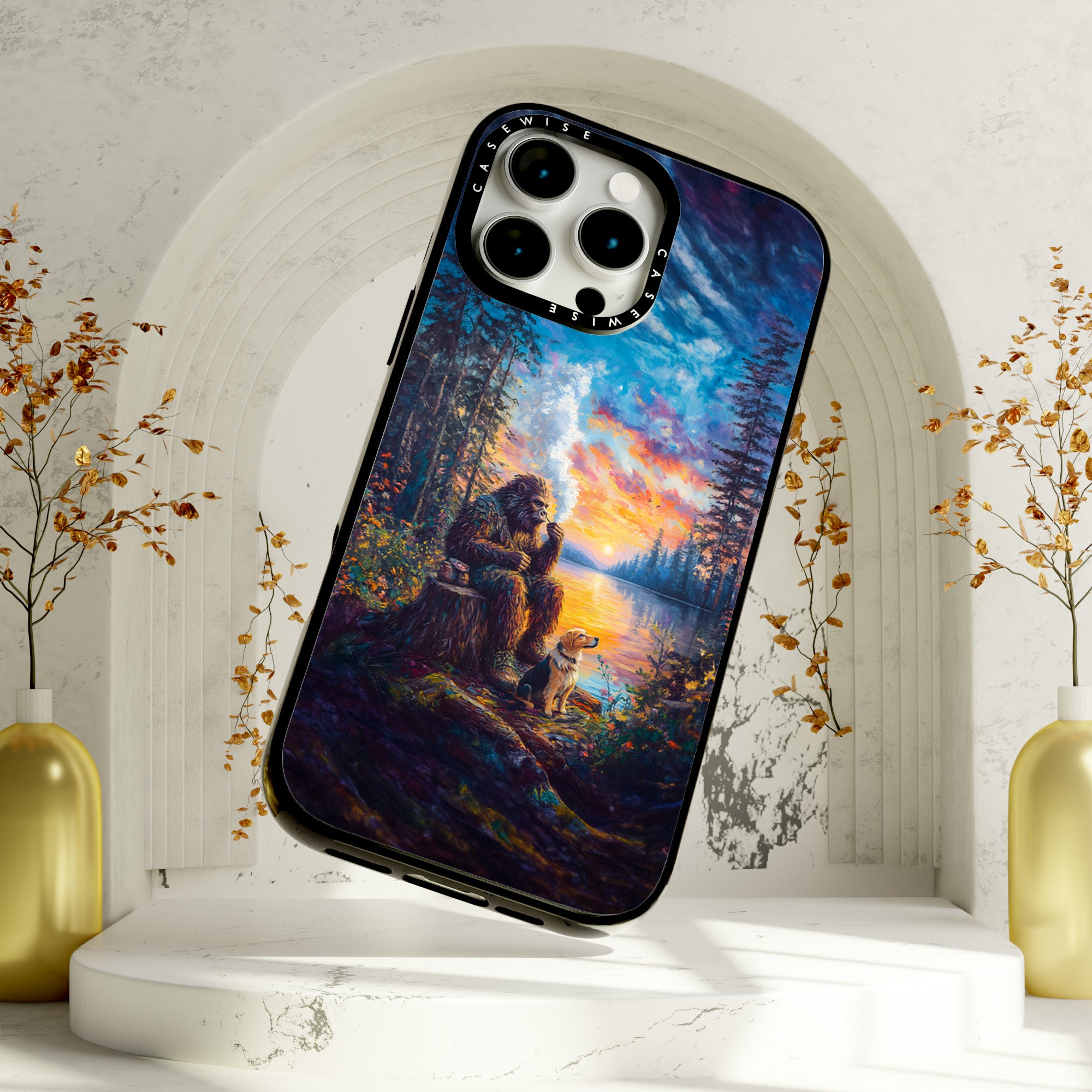 CASEWISE
CASEWISE