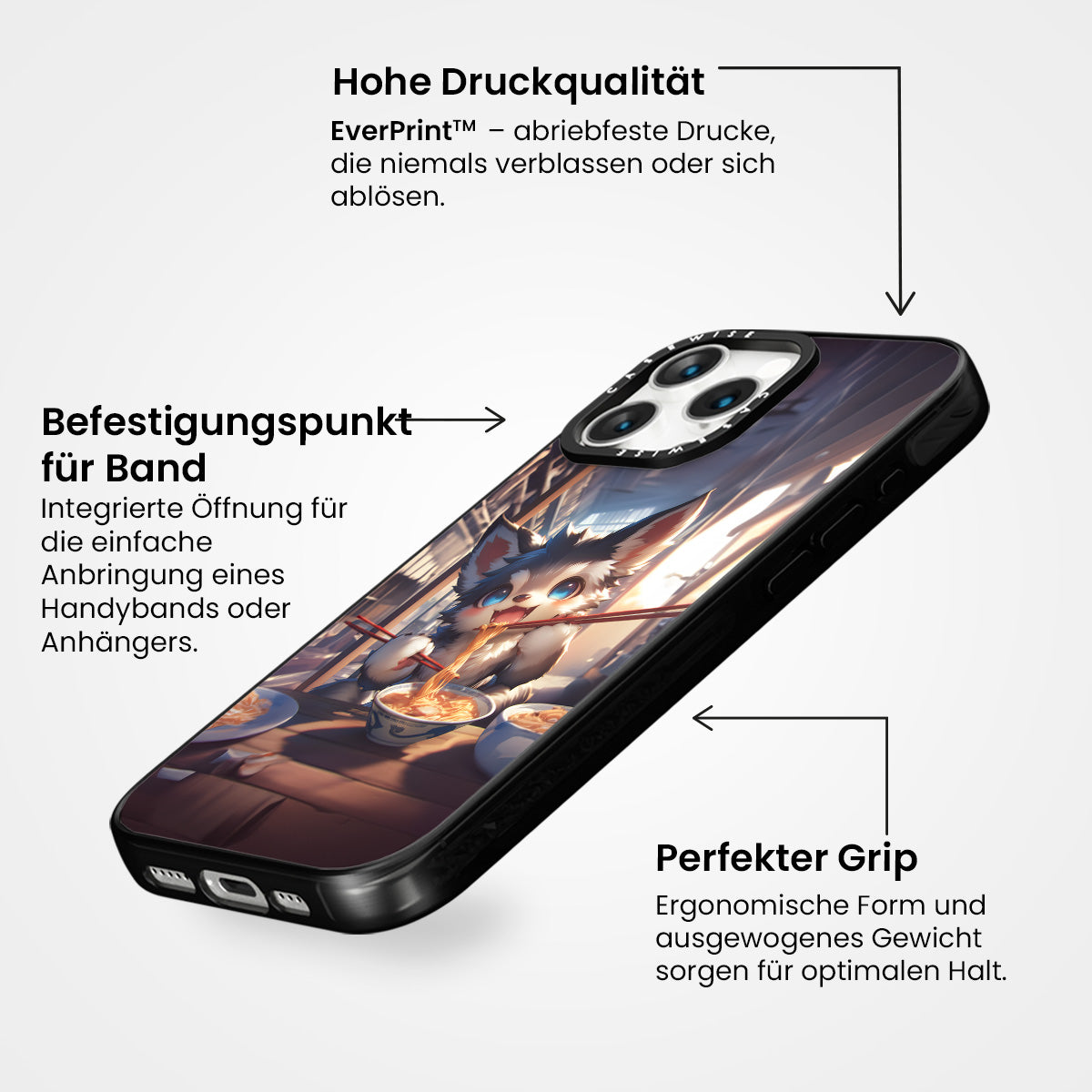 Hohe Druckqualität

EverPrint™ – abriebfeste Drucke, die niemals verblassen oder sich ablösen.

Befestigungspunkt für Band

Integrierte Öffnung für die einfache Anbringung eines Handybands oder Anhängers.

CASEWISE

CASEWISE

Perfekter Grip

Ergonomische Form und ausgewogenes Gewicht sorgen für optimalen Halt.