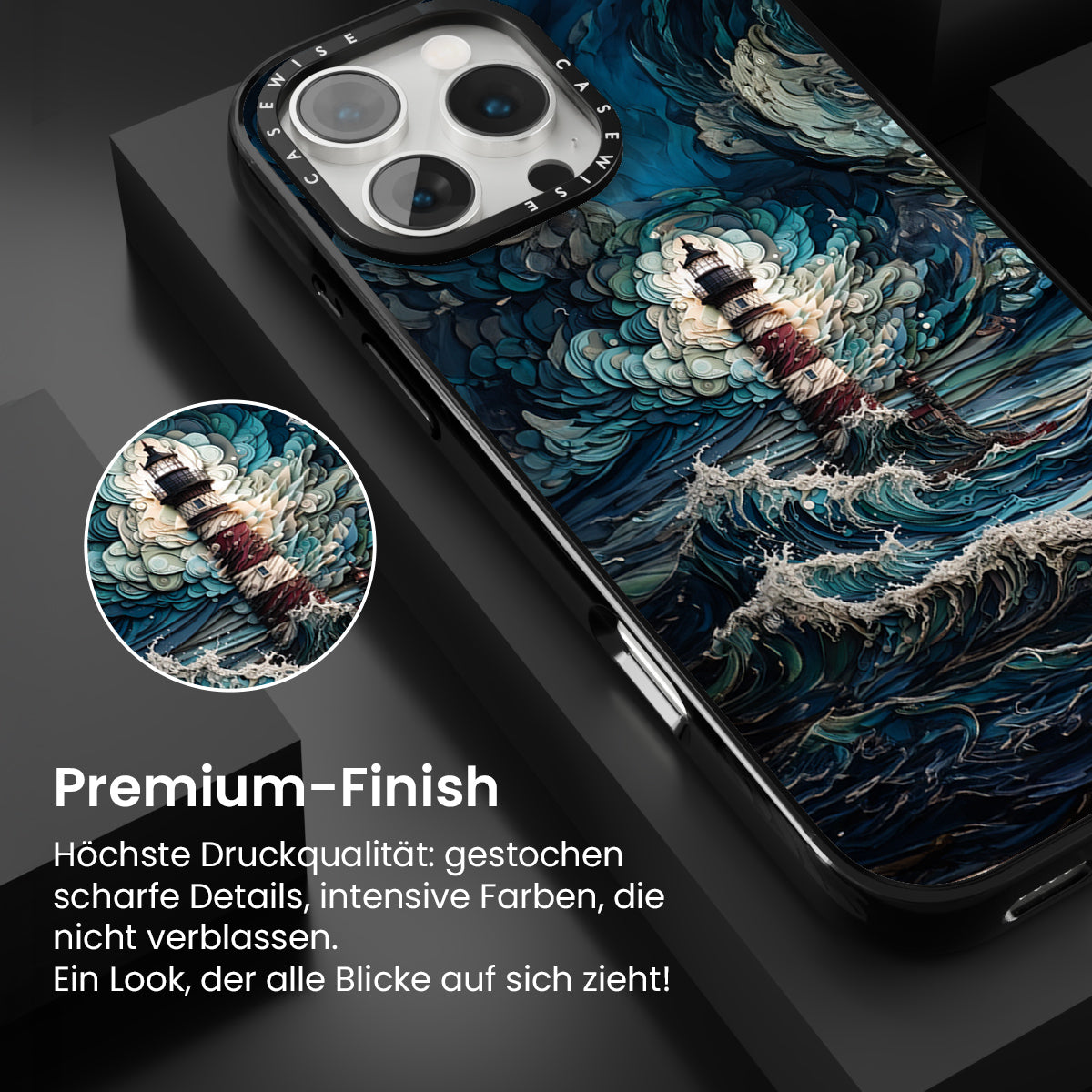 CASEWISE CASEWISE

Premium-Finish

Höchste Druckqualität: gestochen scharfe Details, intensive Farben, die nicht verblassen.
Ein Look, der alle Blicke auf sich zieht!