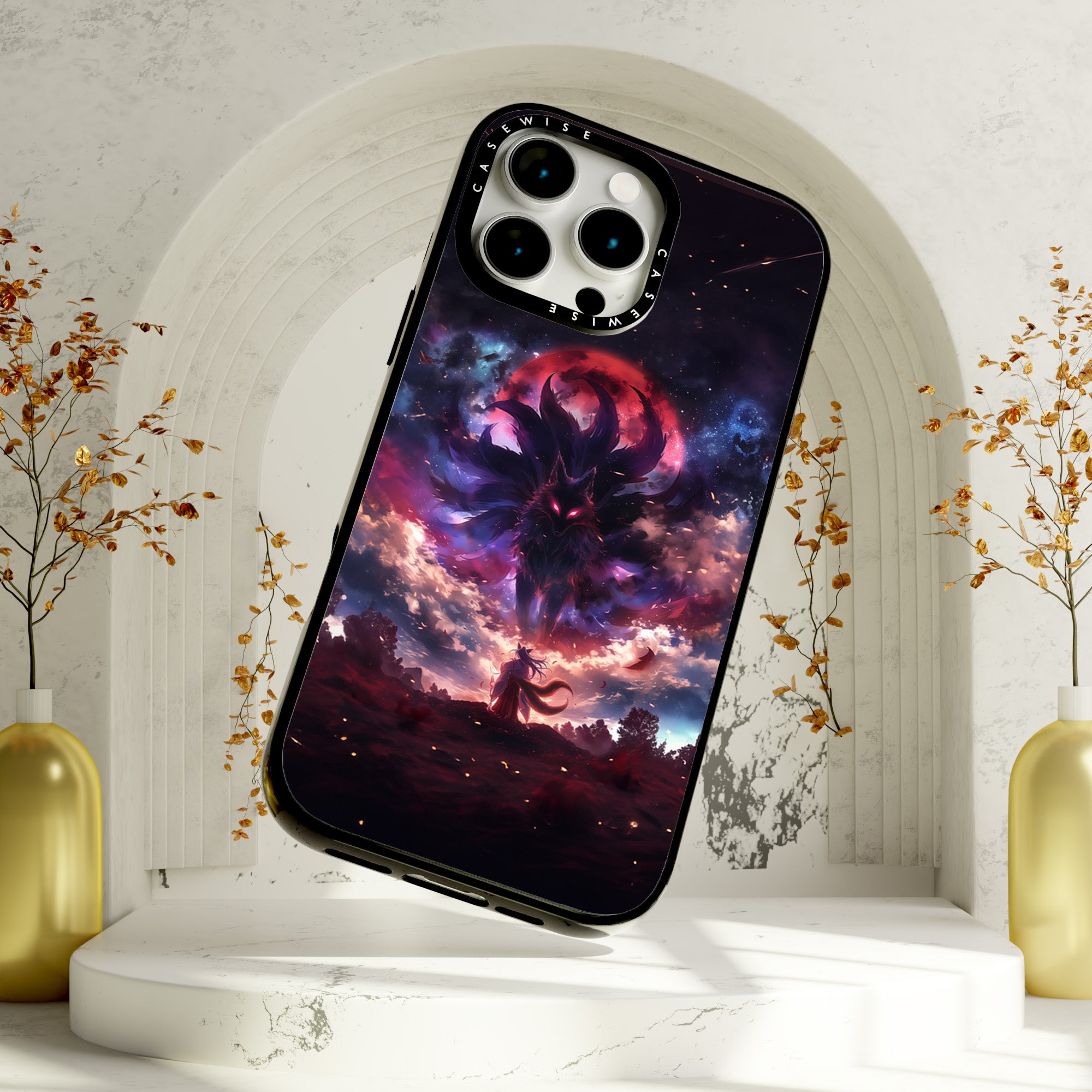 CASEWISE

CASEWISE