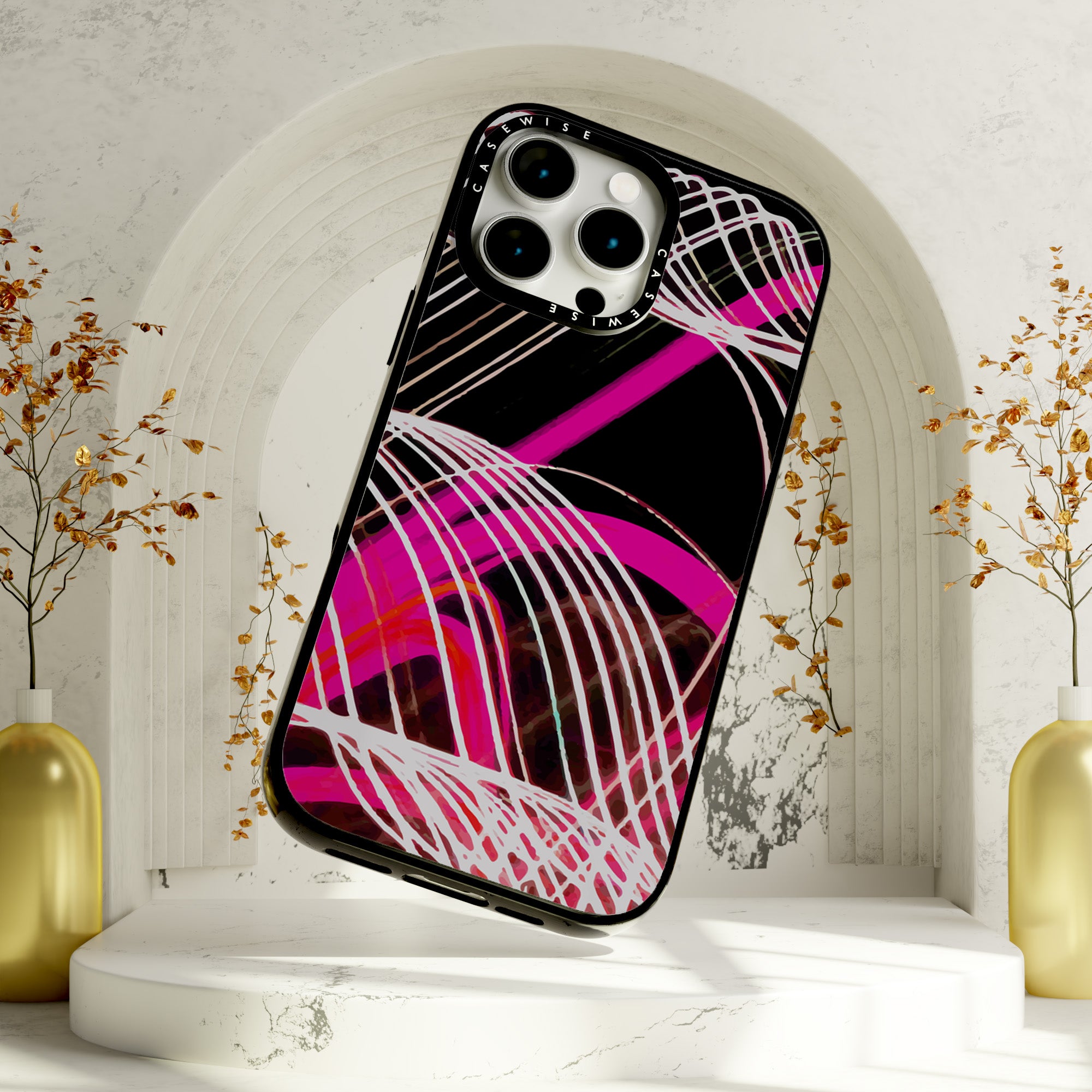 CASEWISE
CASEWISE