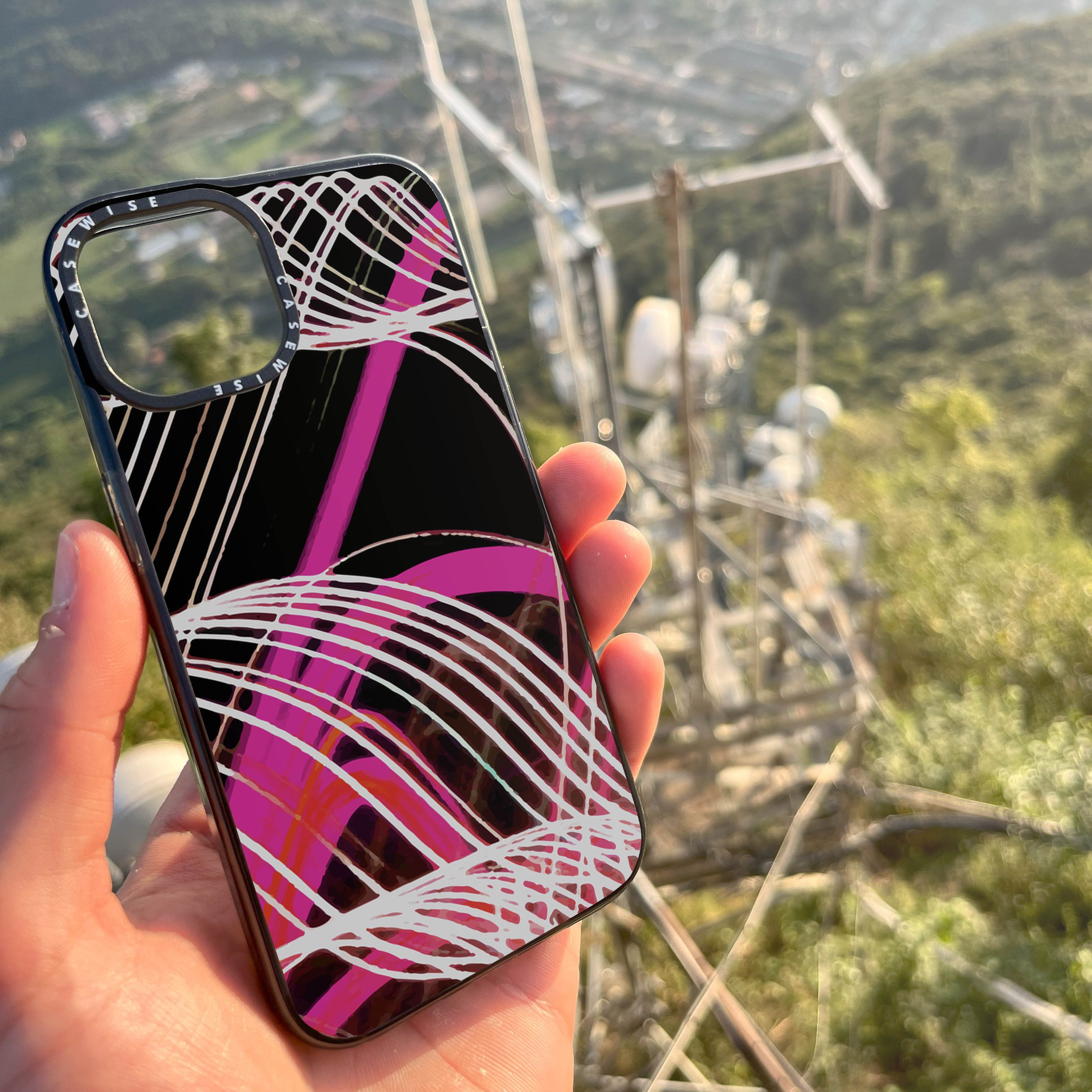 CASEWISE CASEWISE