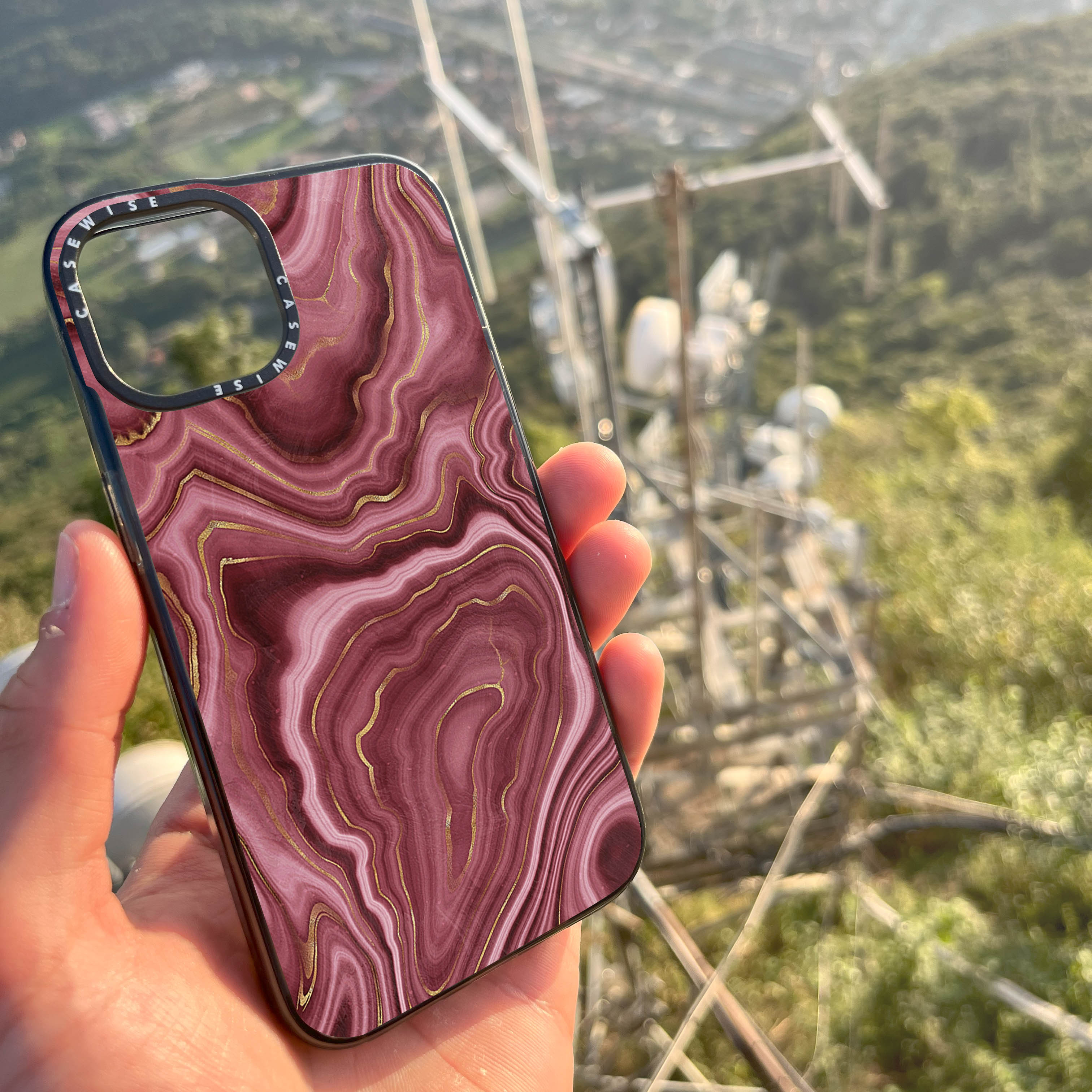 CASEWISE CASEWISE