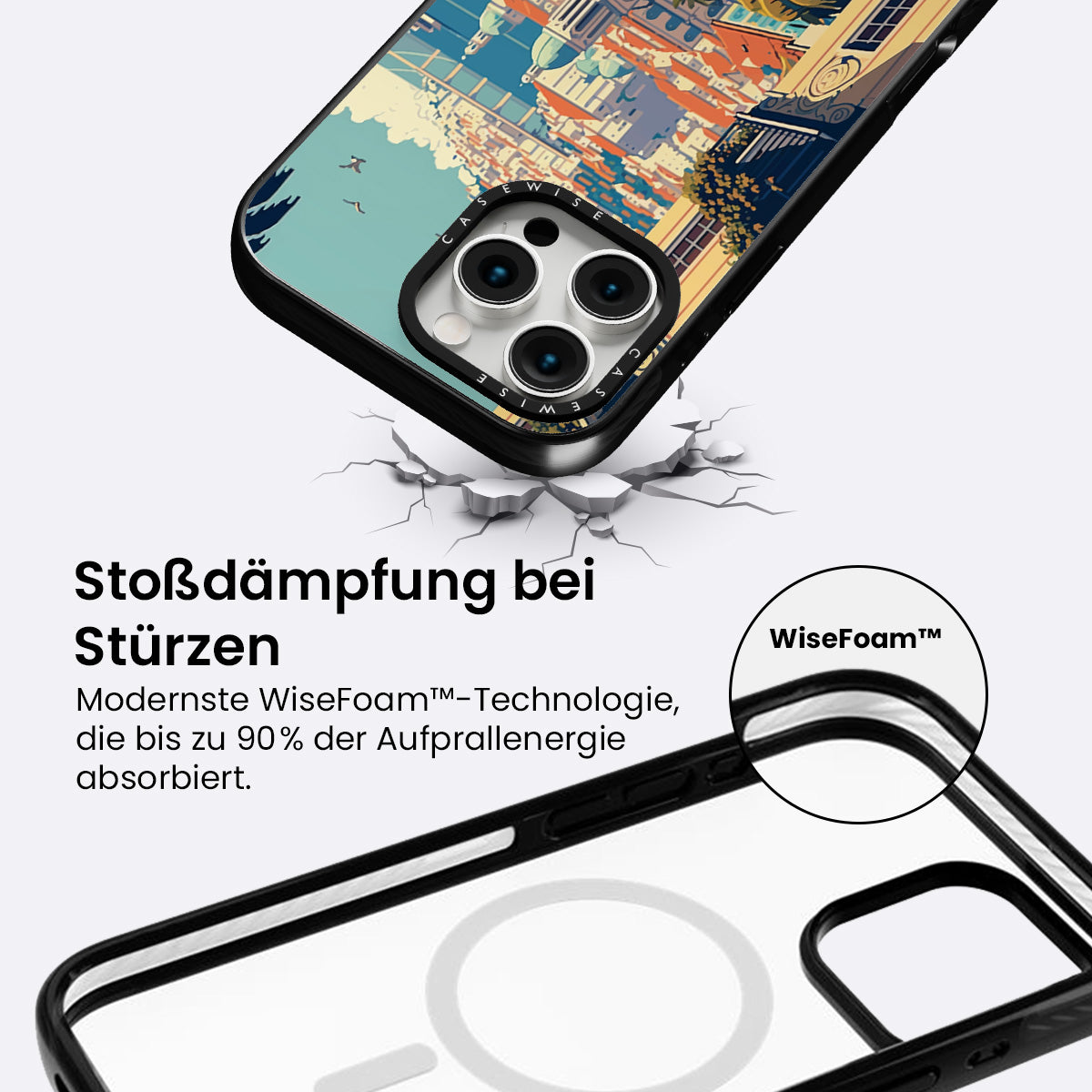 CASEWISE

CASEWISE

Stoßdämpfung bei Stürzen

Modernste WiseFoam™-Technologie, die bis zu 90% der Aufprallenergie absorbiert.

WiseFoam™