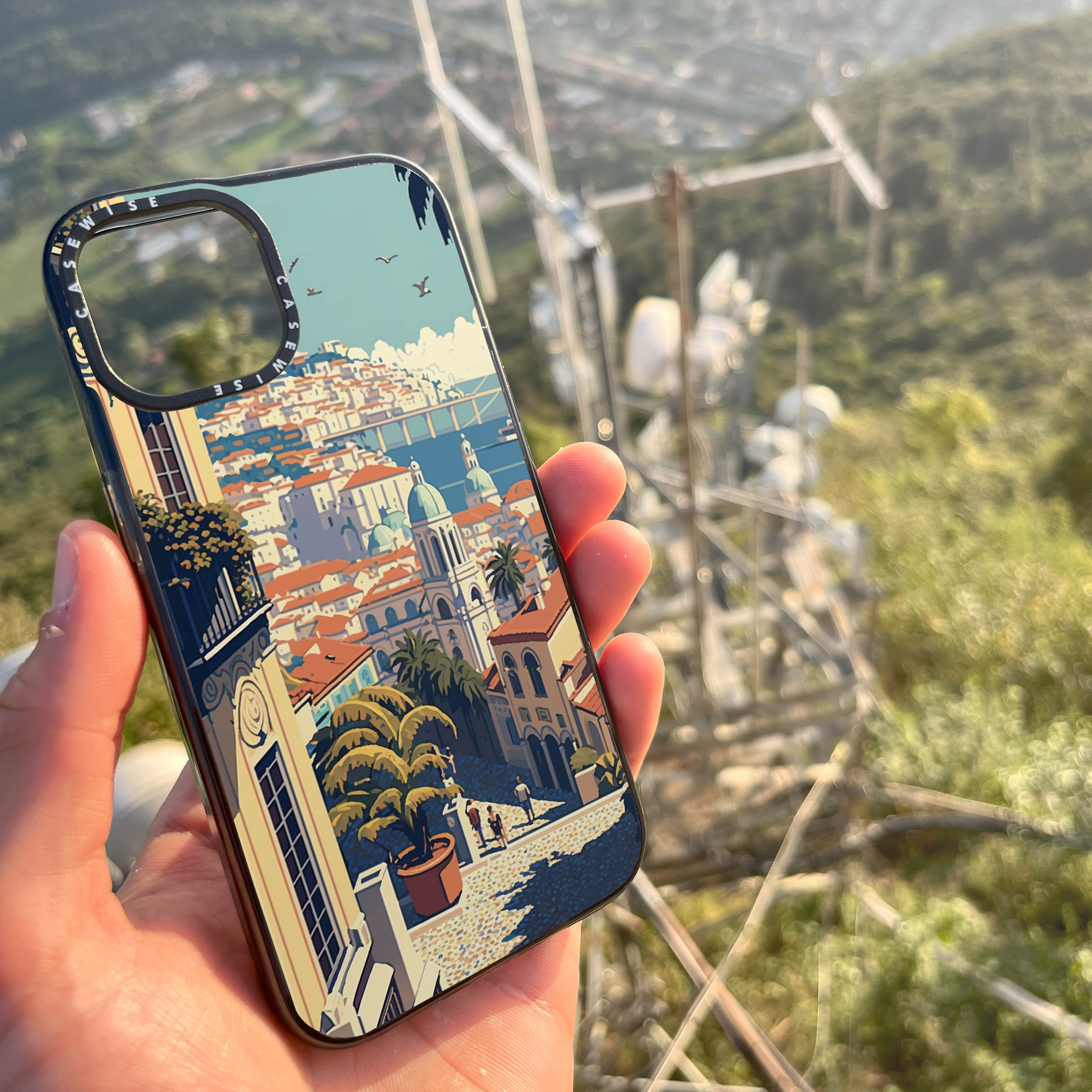 CASEWISE CASEWISE