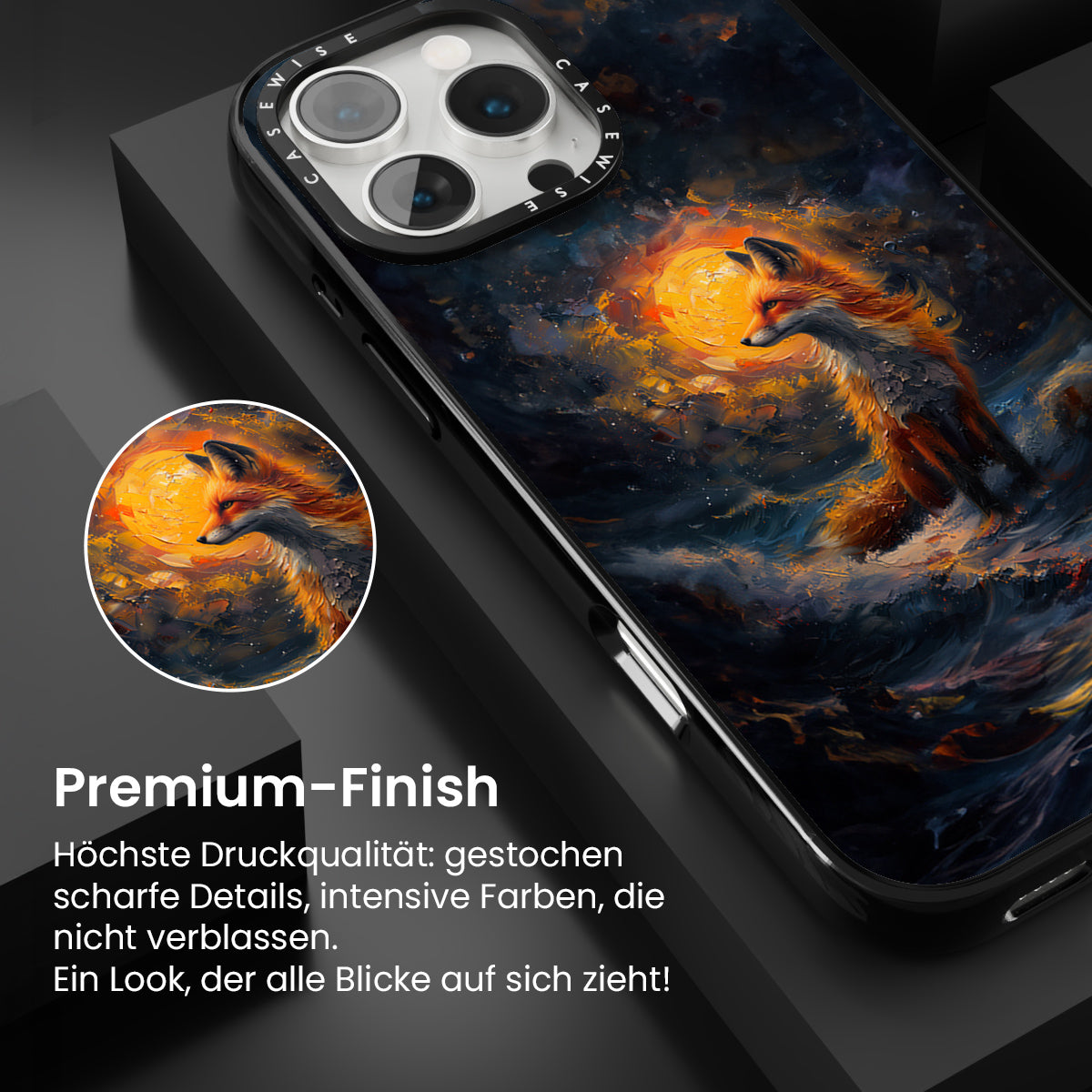 CASEWISE CASEWISE

Premium-Finish

Höchste Druckqualität: gestochen scharfe Details, intensive Farben, die nicht verblassen.
Ein Look, der alle Blicke auf sich zieht!