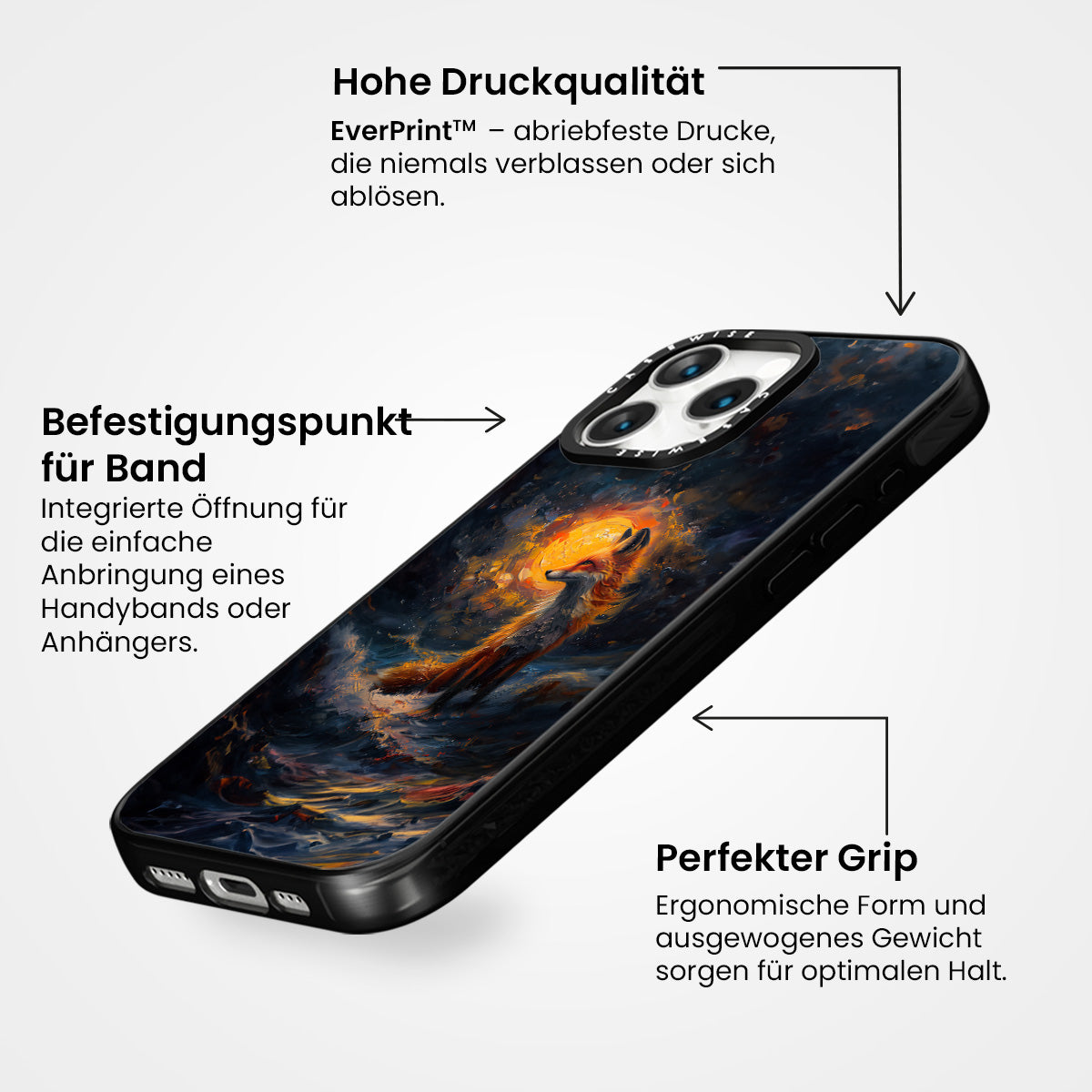 Hohe Druckqualität

EverPrint™ – abriebfeste Drucke, die niemals verblassen oder sich ablösen.

Befestigungspunkt für Band

Integrierte Öffnung für die einfache Anbringung eines Handybands oder Anhängers.

CASEWISE

CASEWISE

Perfekter Grip

Ergonomische Form und ausgewogenes Gewicht sorgen für optimalen Halt.