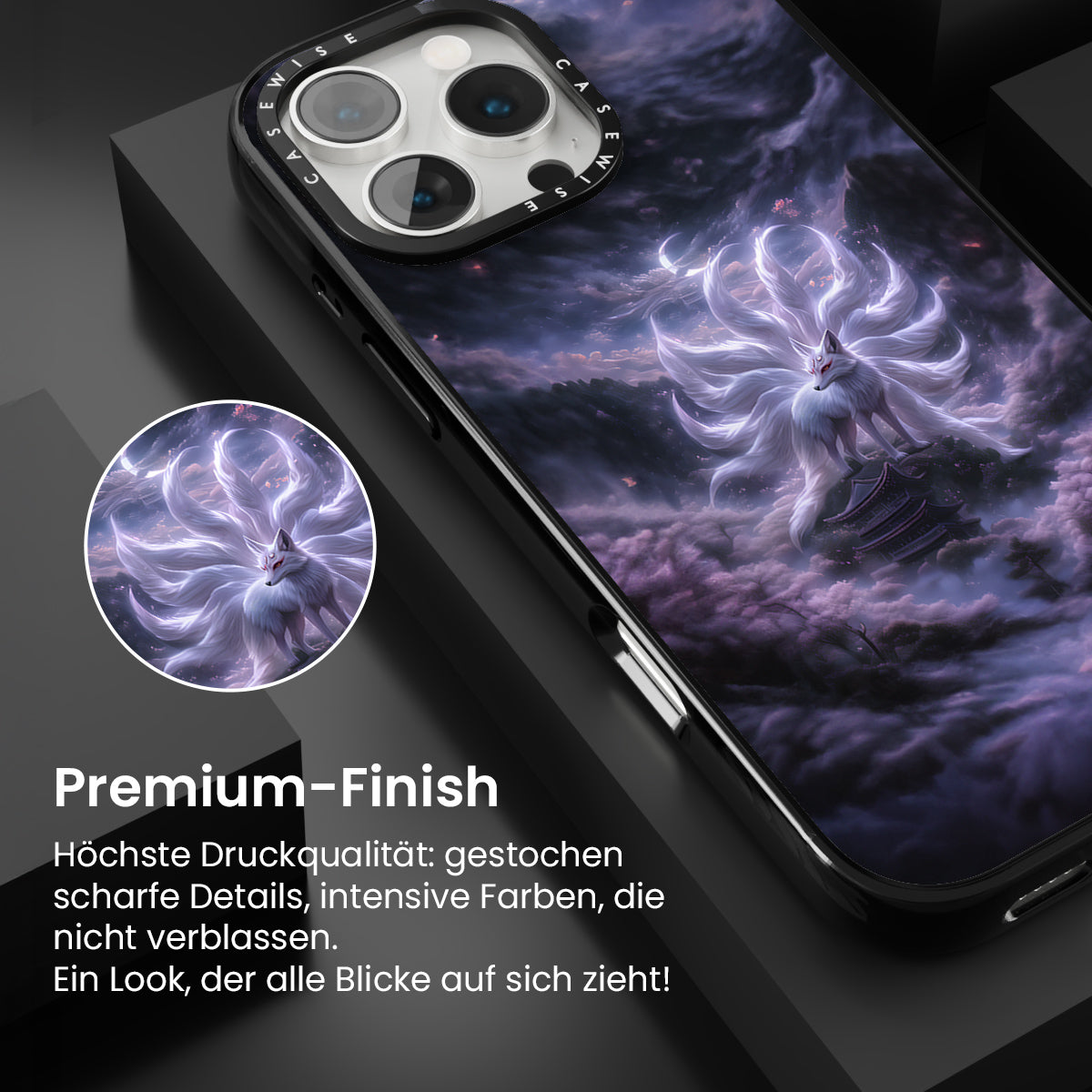 CASEWISE CASEWISE

Premium-Finish

Höchste Druckqualität: gestochen scharfe Details, intensive Farben, die nicht verblassen.
Ein Look, der alle Blicke auf sich zieht!