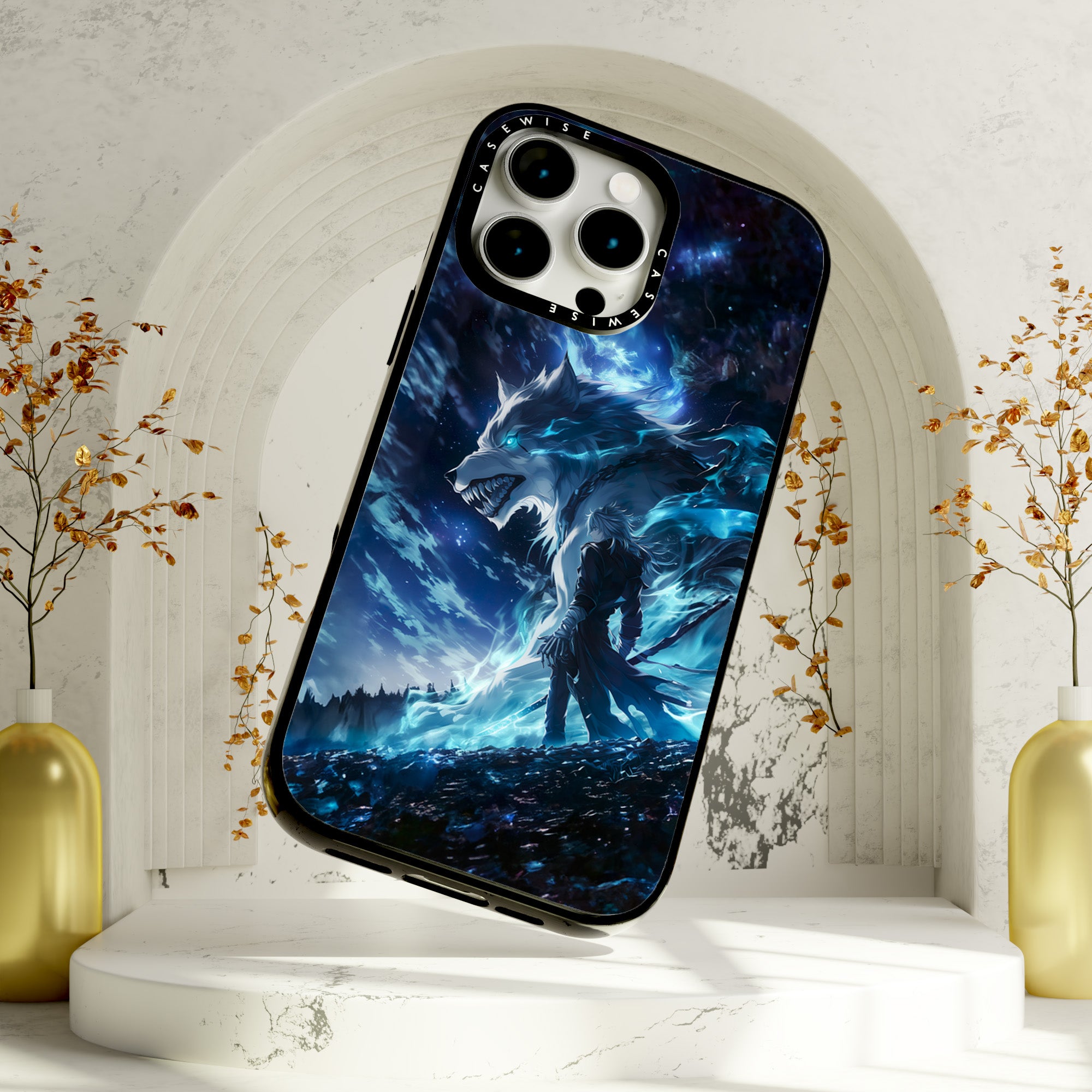 CASEWISE
CASEWISE