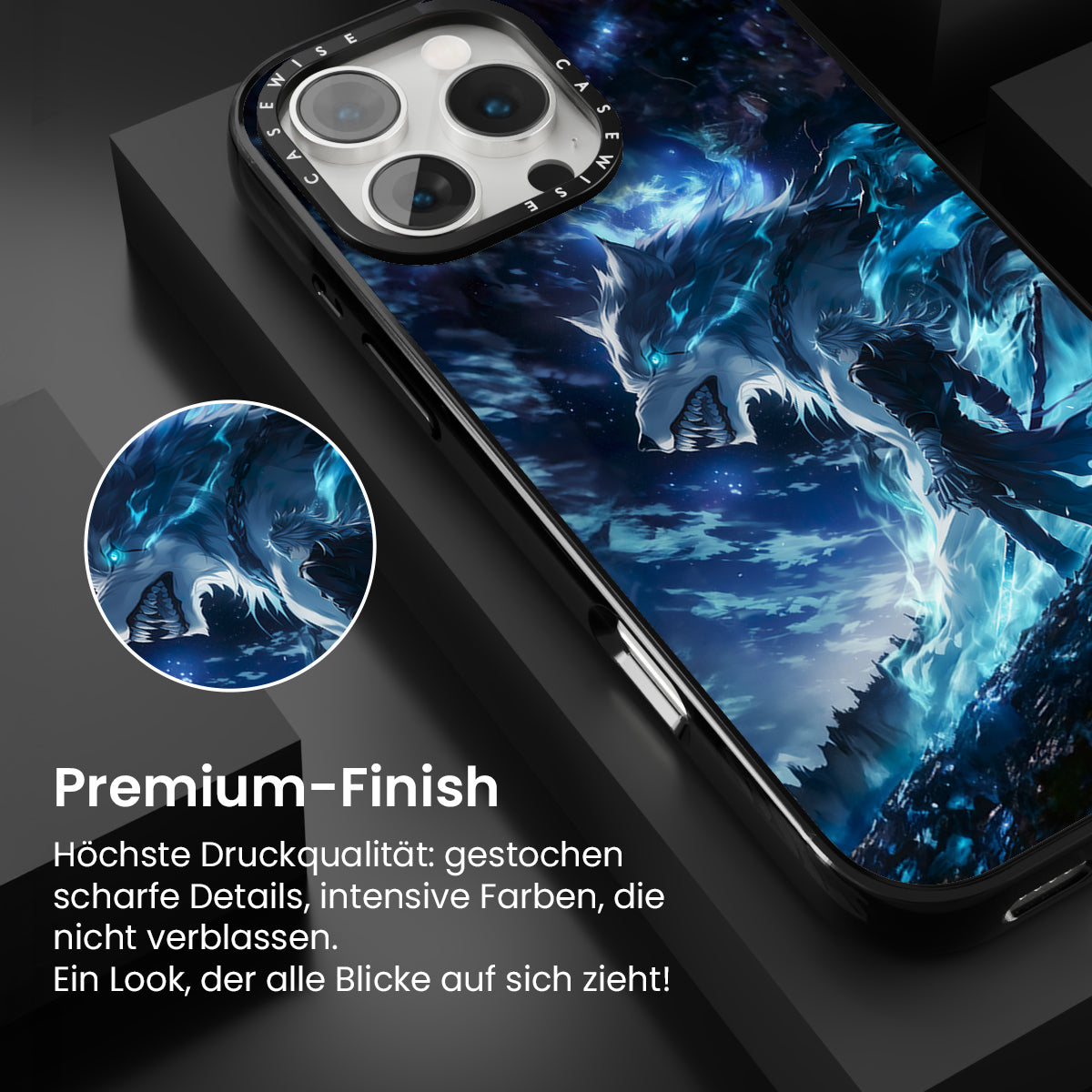 CASEWISE CASEWISE

Premium-Finish

Höchste Druckqualität: gestochen scharfe Details, intensive Farben, die nicht verblassen.
Ein Look, der alle Blicke auf sich zieht!