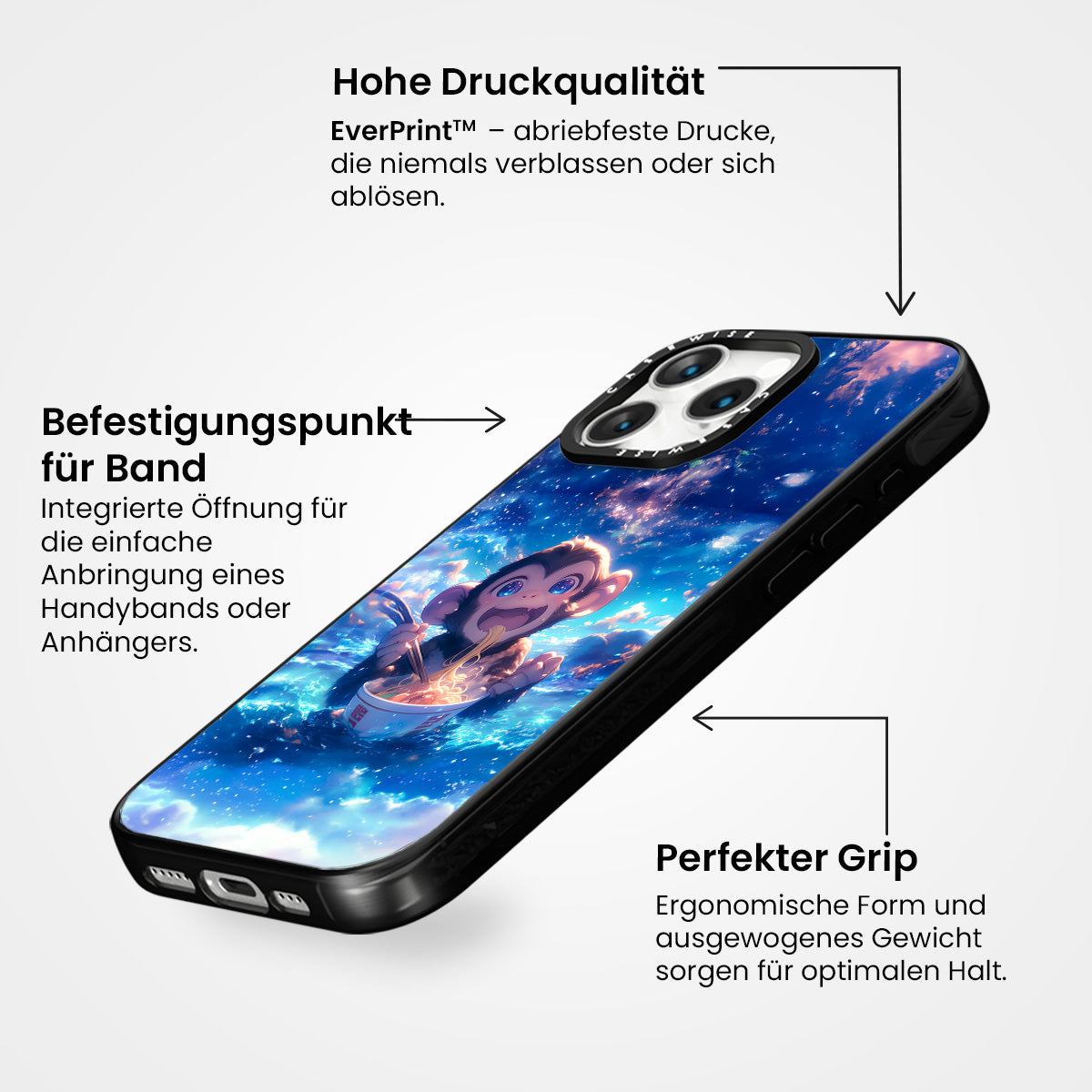 Hohe Druckqualität

EverPrint™ – abriebfeste Drucke, die niemals verblassen oder sich ablösen.

Befestigungspunkt für Band

Integrierte Öffnung für die einfache Anbringung eines Handybands oder Anhängers.

CASEWISE

CASEWISE

Perfekter Grip

Ergonomische Form und ausgewogenes Gewicht sorgen für optimalen Halt.