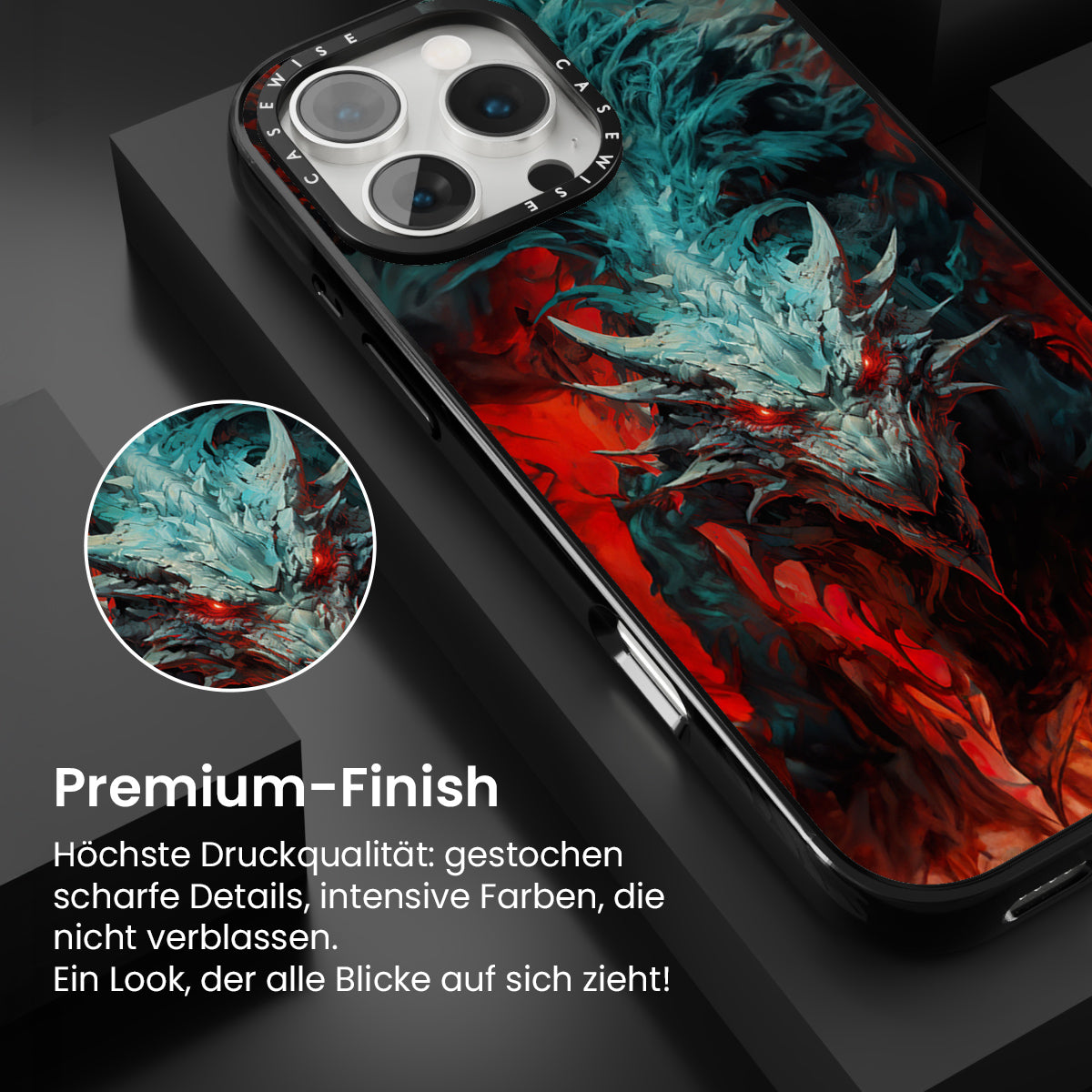 CASEWISE CASEWISE

Premium-Finish

Höchste Druckqualität: gestochen scharfe Details, intensive Farben, die nicht verblassen.
Ein Look, der alle Blicke auf sich zieht!