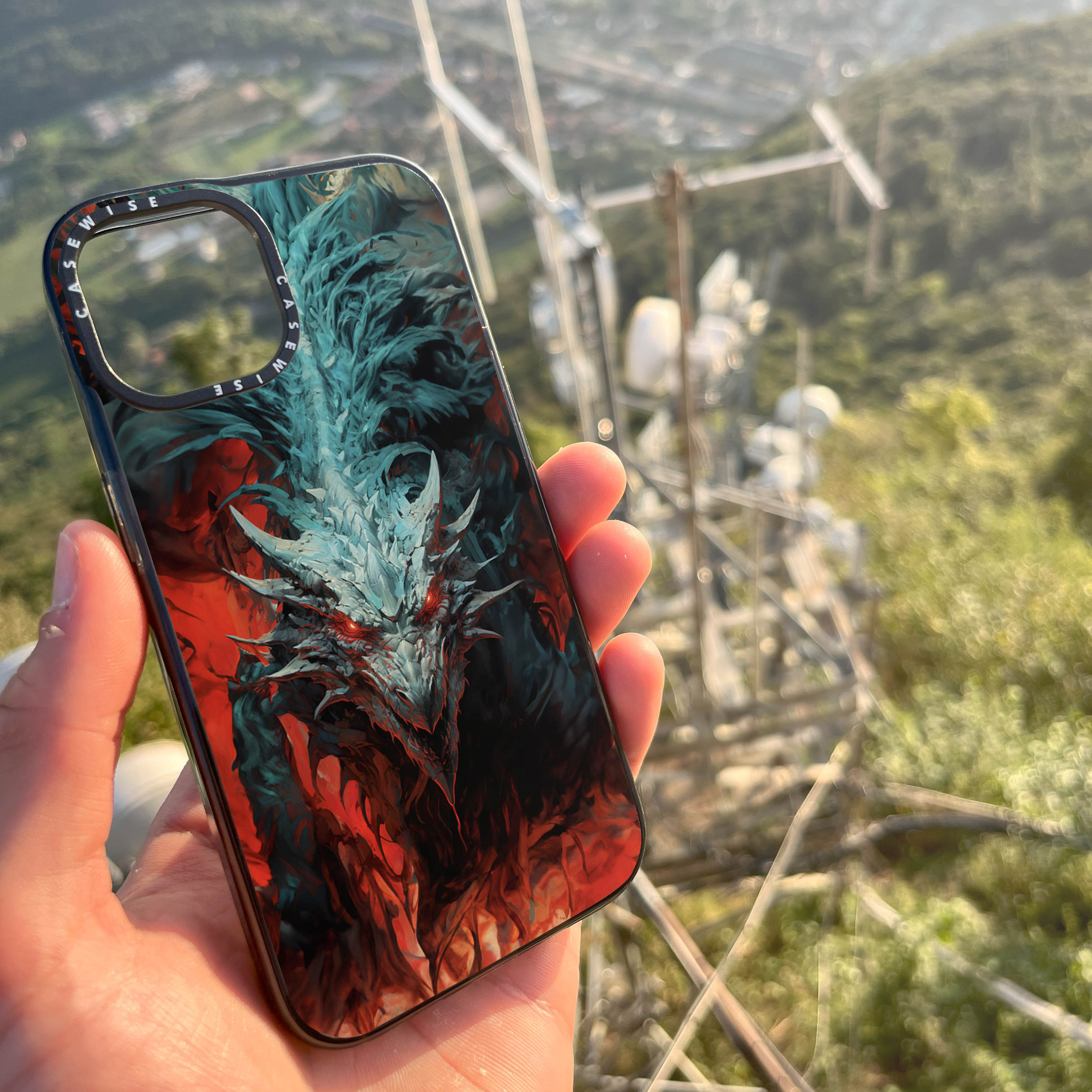 CASEWISE CASEWISE