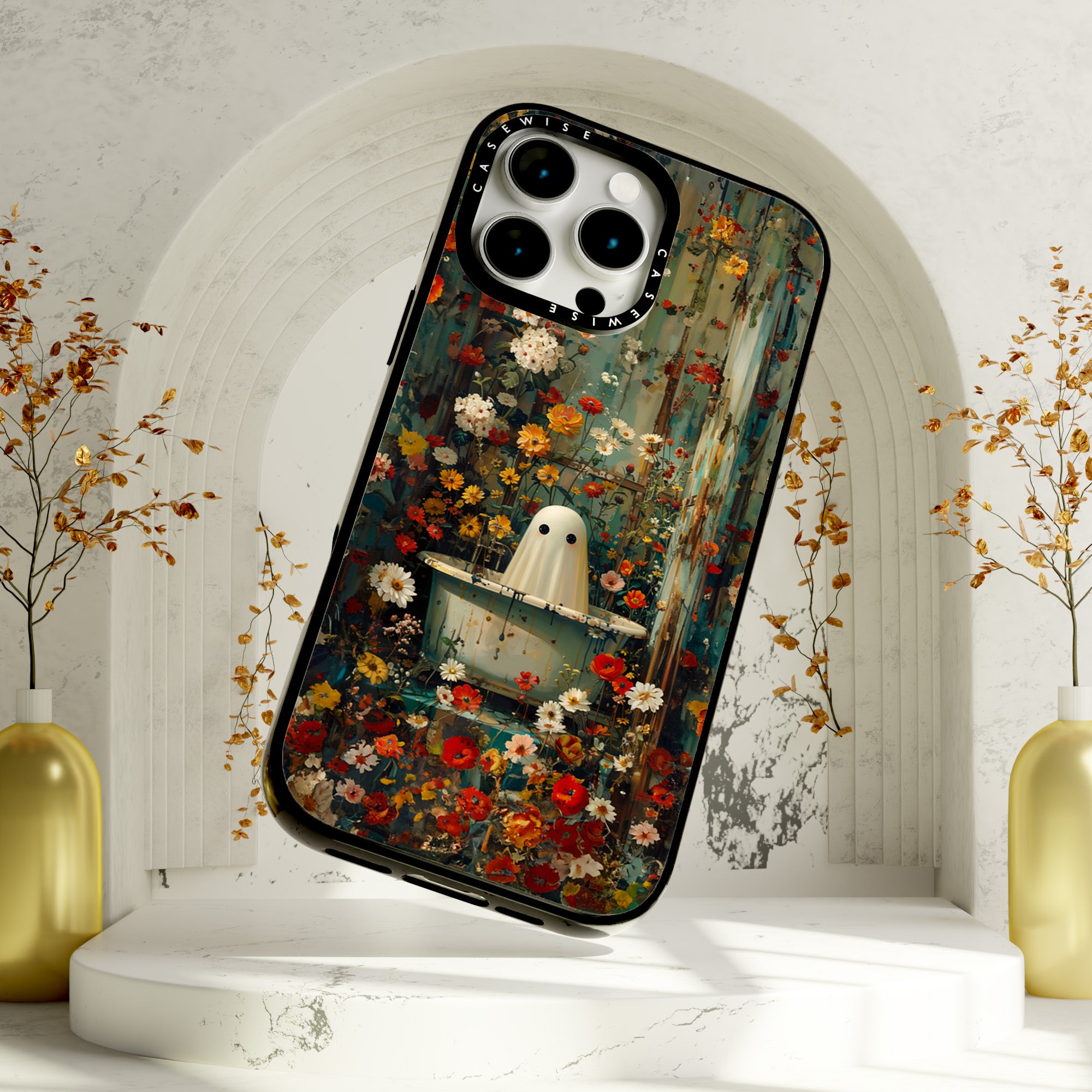 CASEWISE
CASEWISE