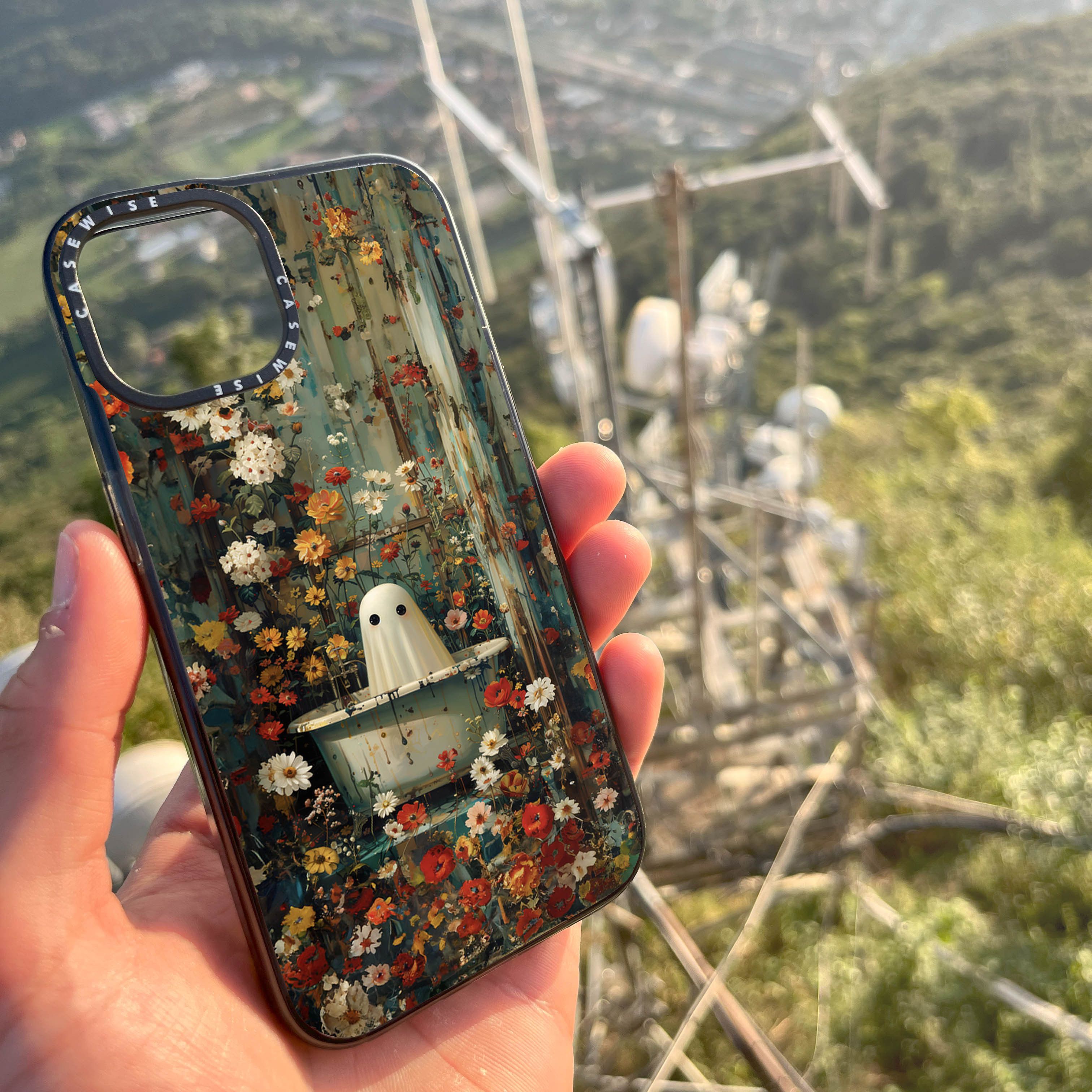 CASEWISE CASEWISE