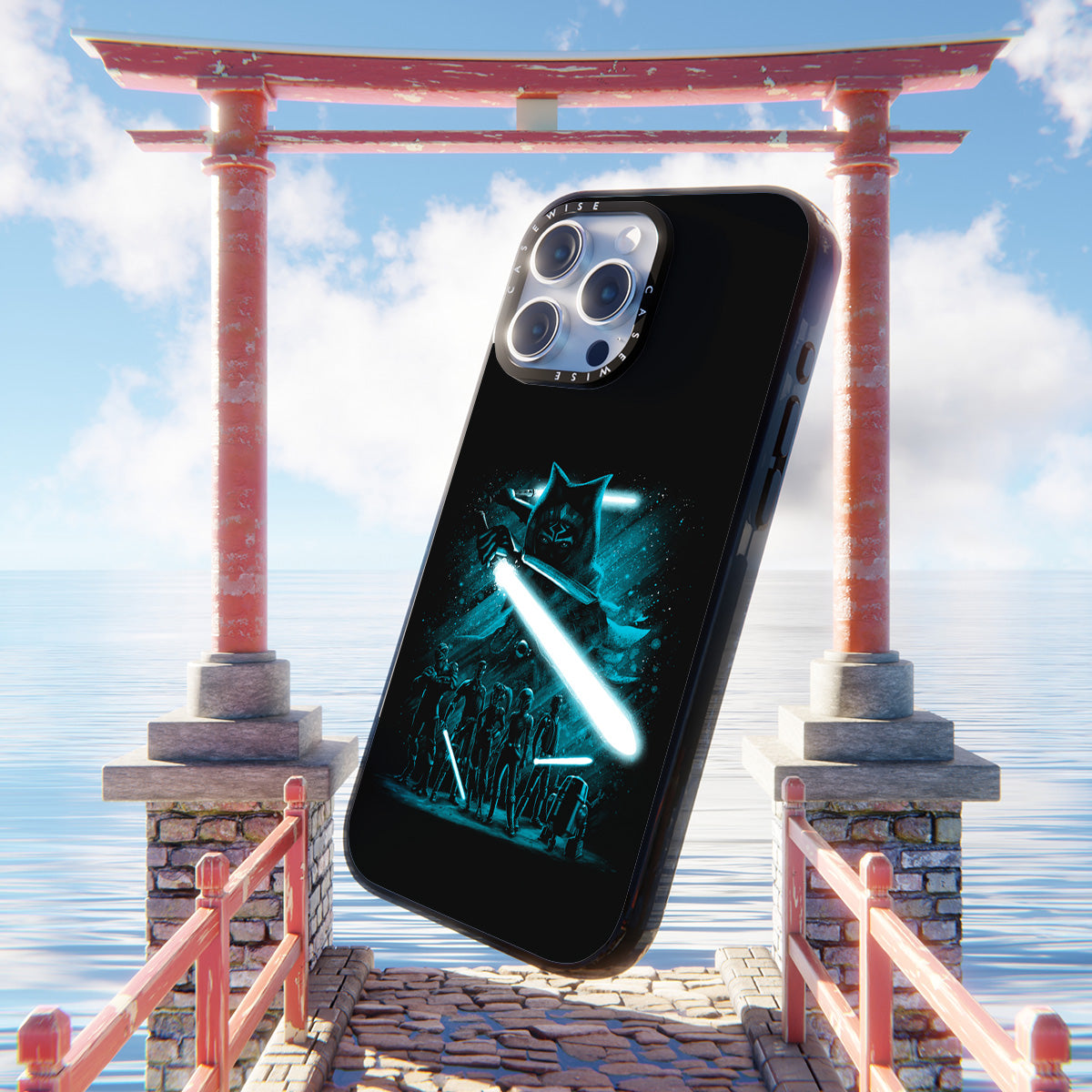 CASEWISE CASEWISE