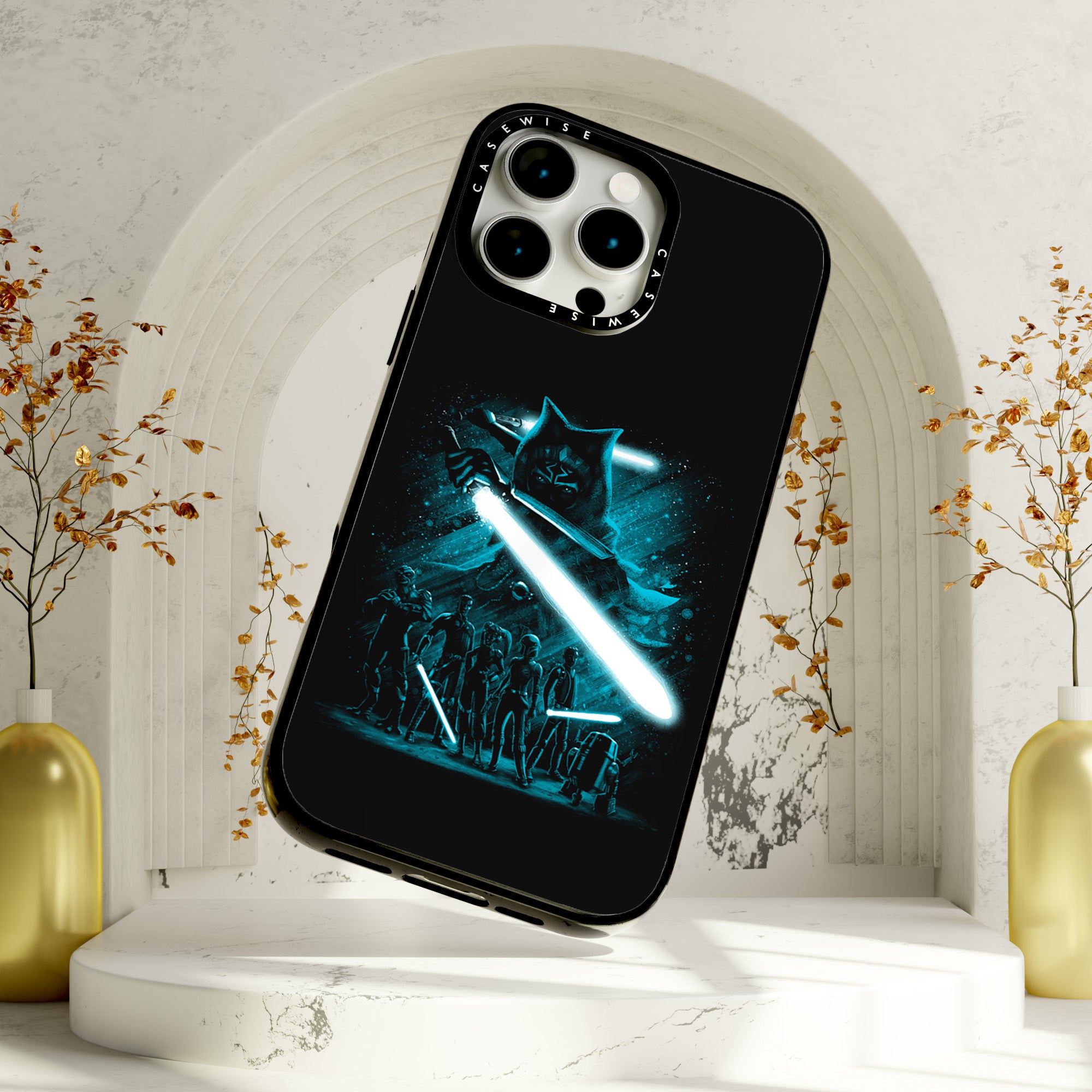 CASEWISE
CASEWISE